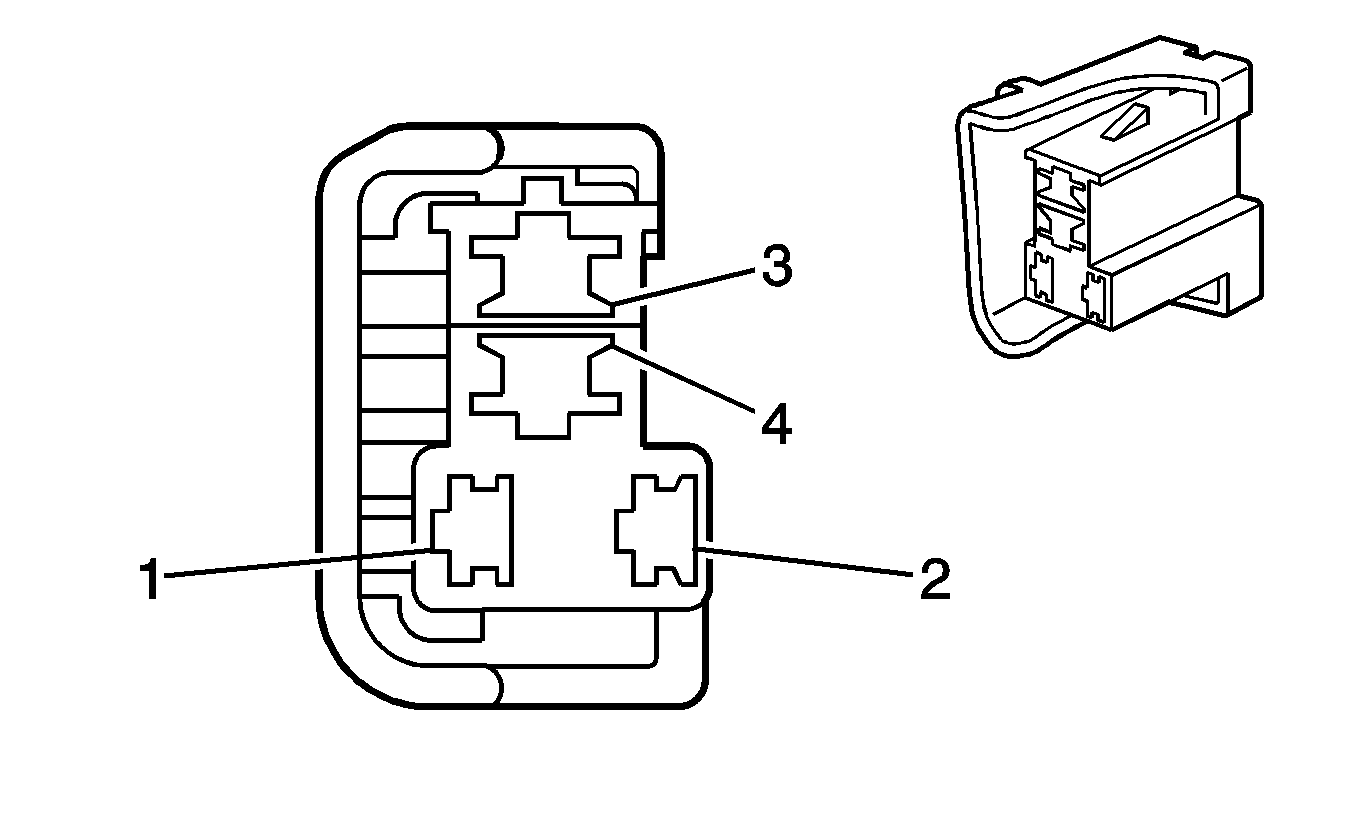 3
4
1
2