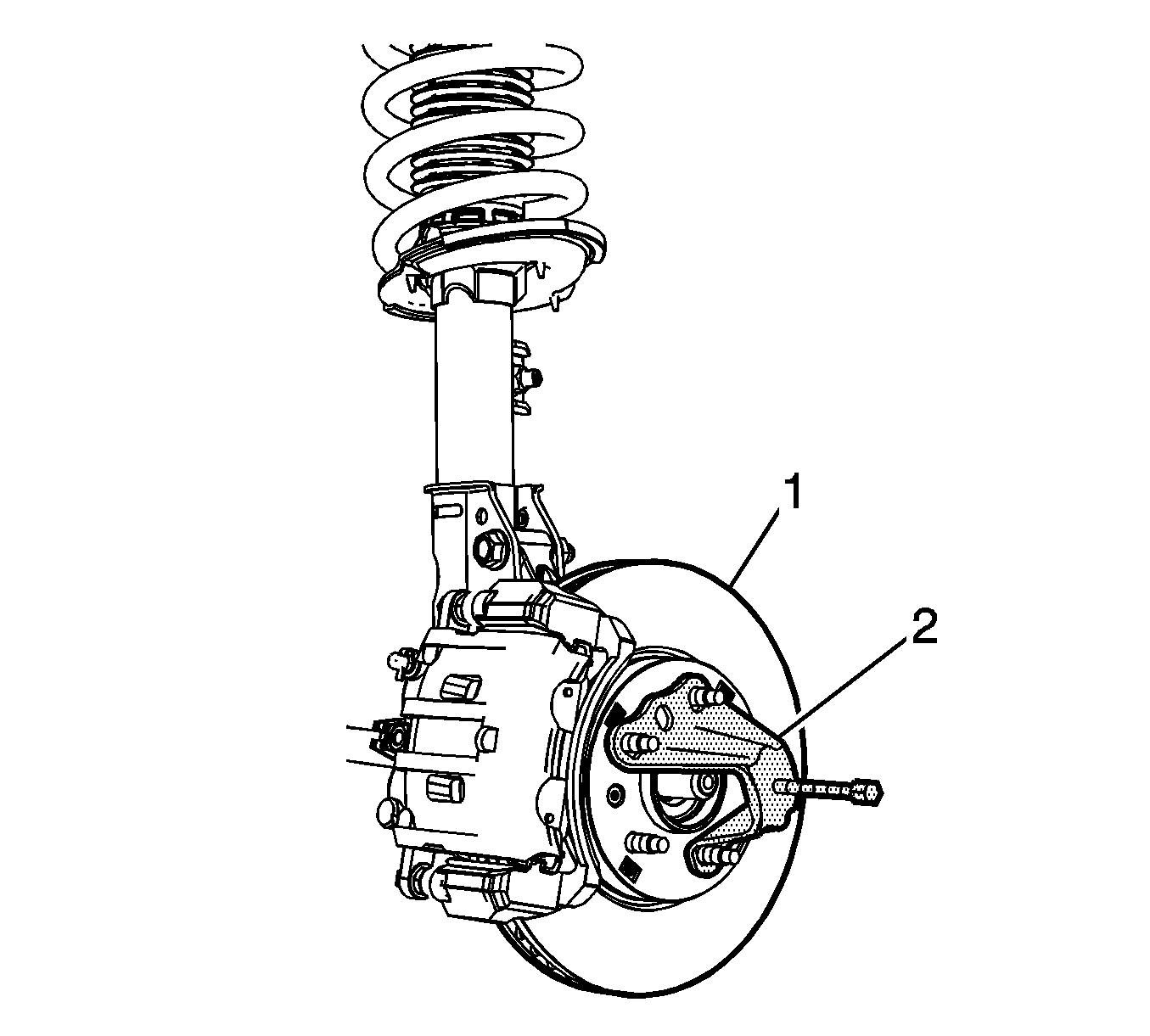 1
2