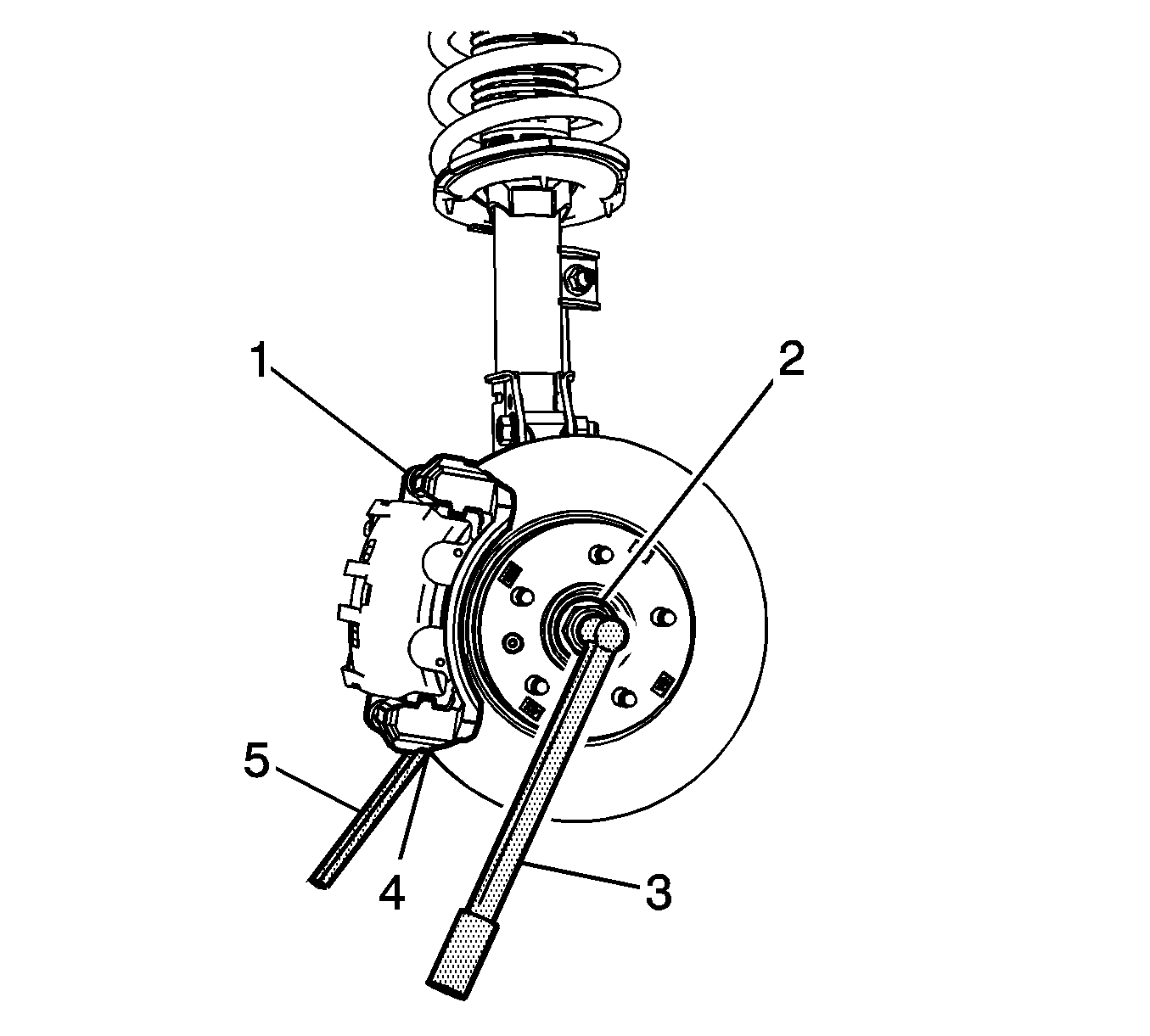 1
2
5
4
3