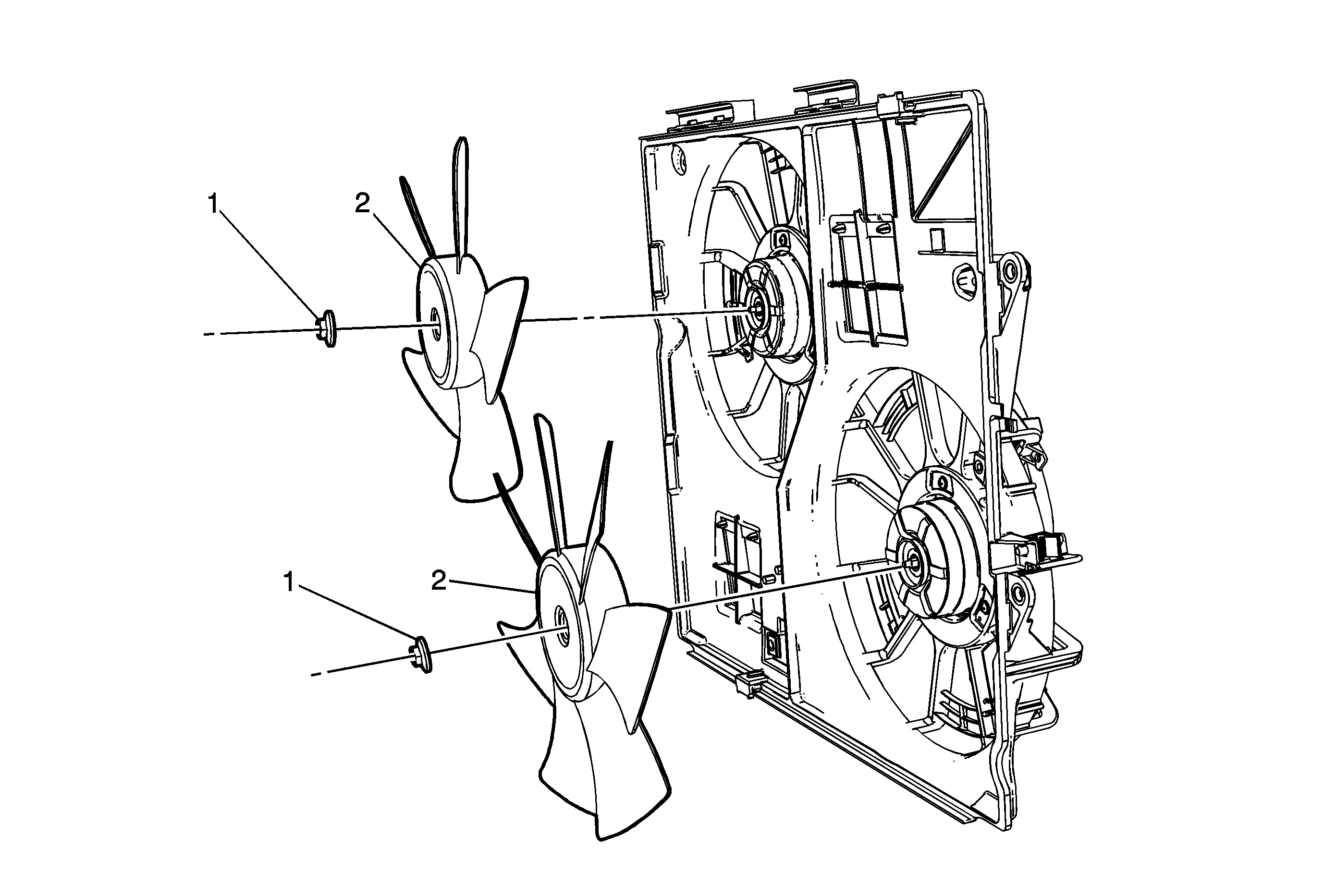 1
2
1
2