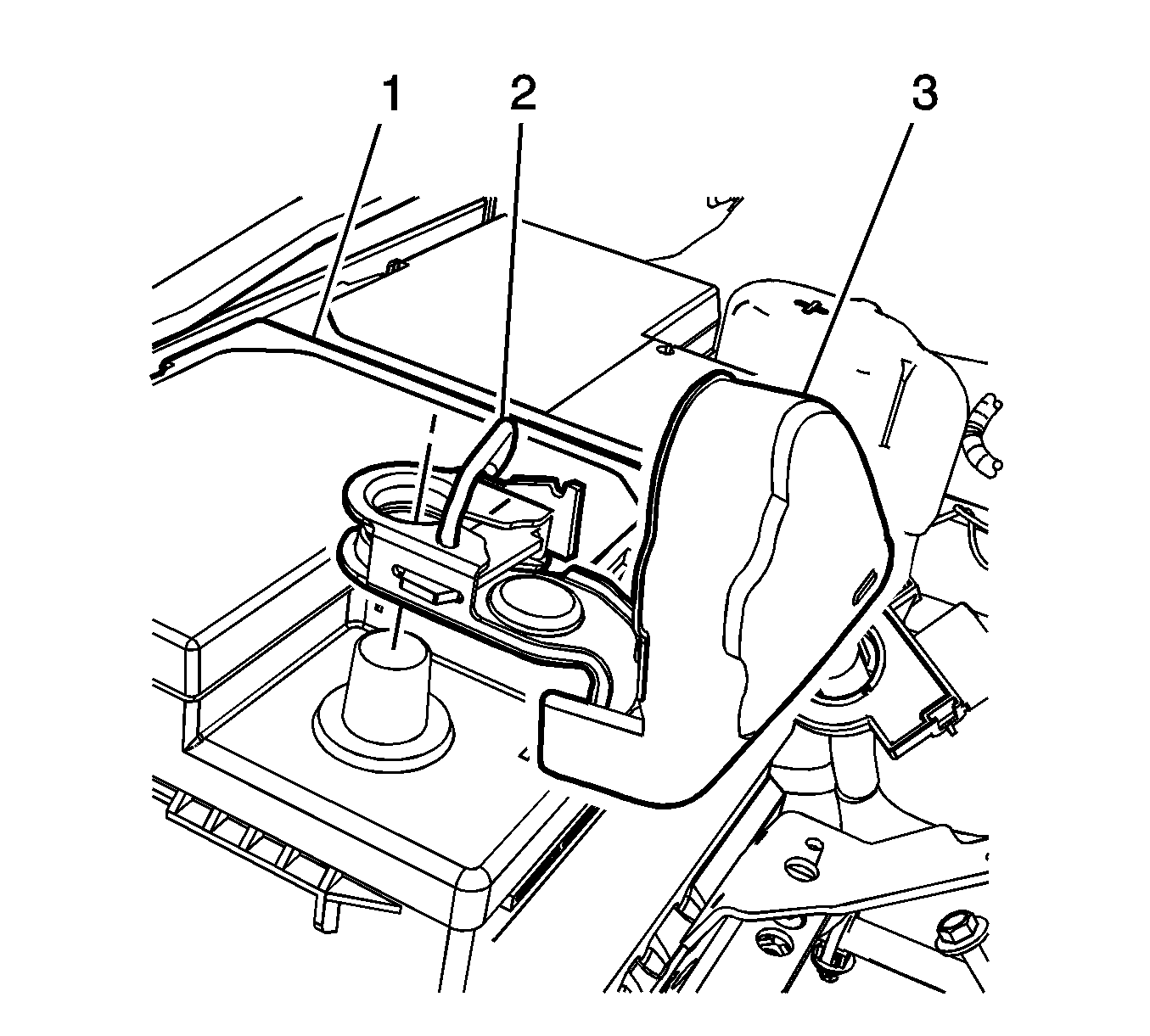 1
2
3