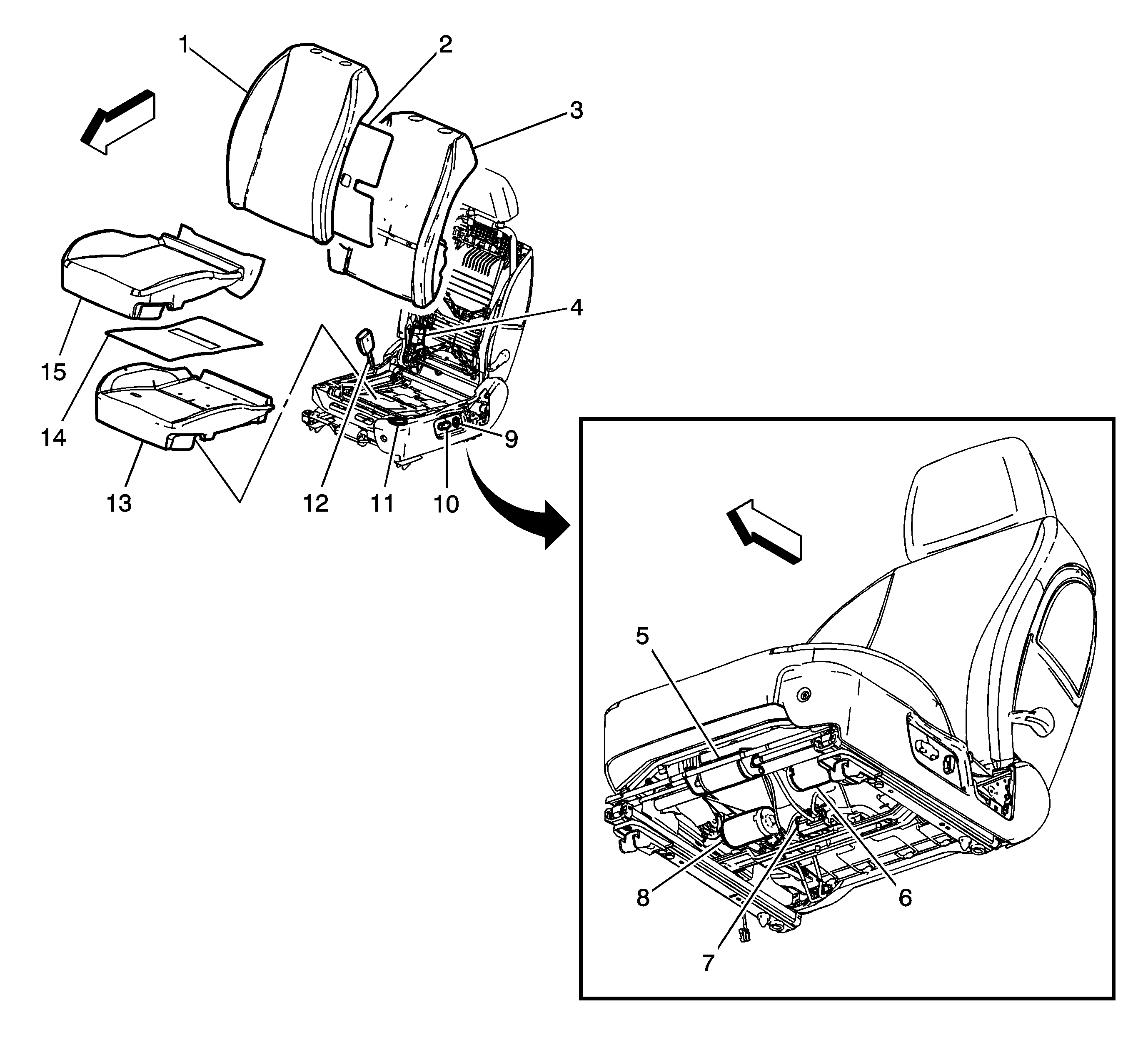 1
2
3
4
15
14
13
12
11
10
9
5
8
7
6