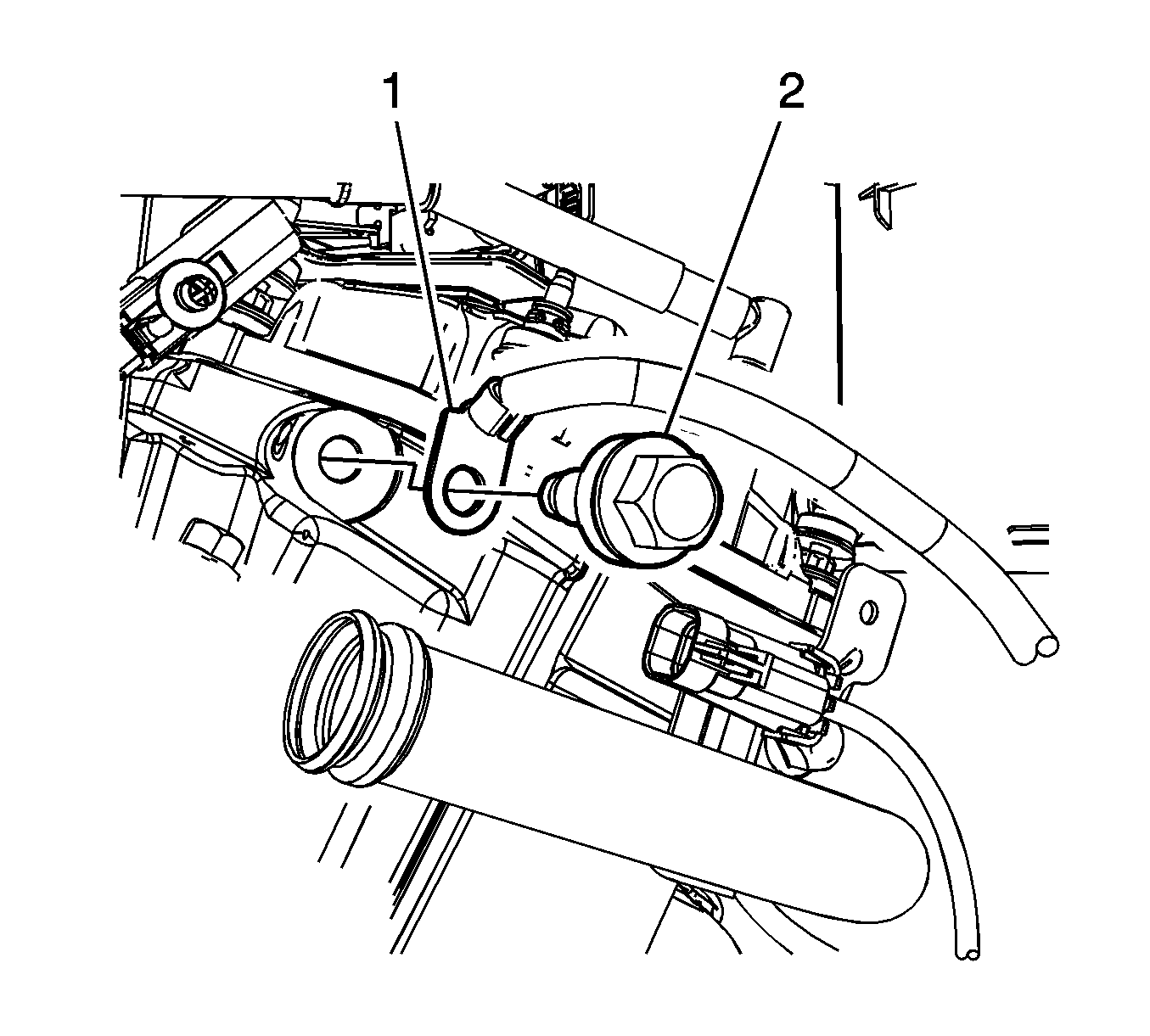 1
2