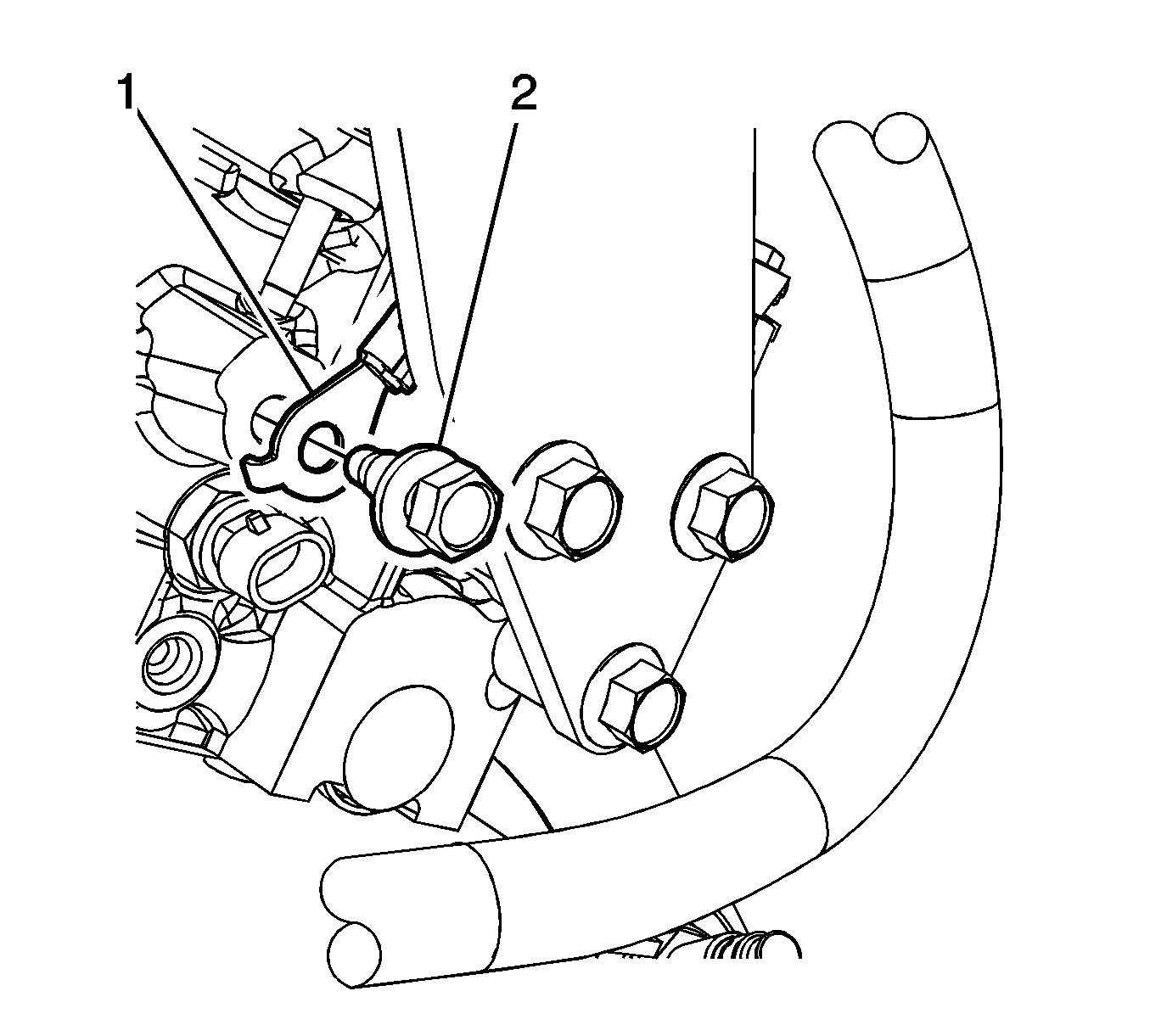 1
2