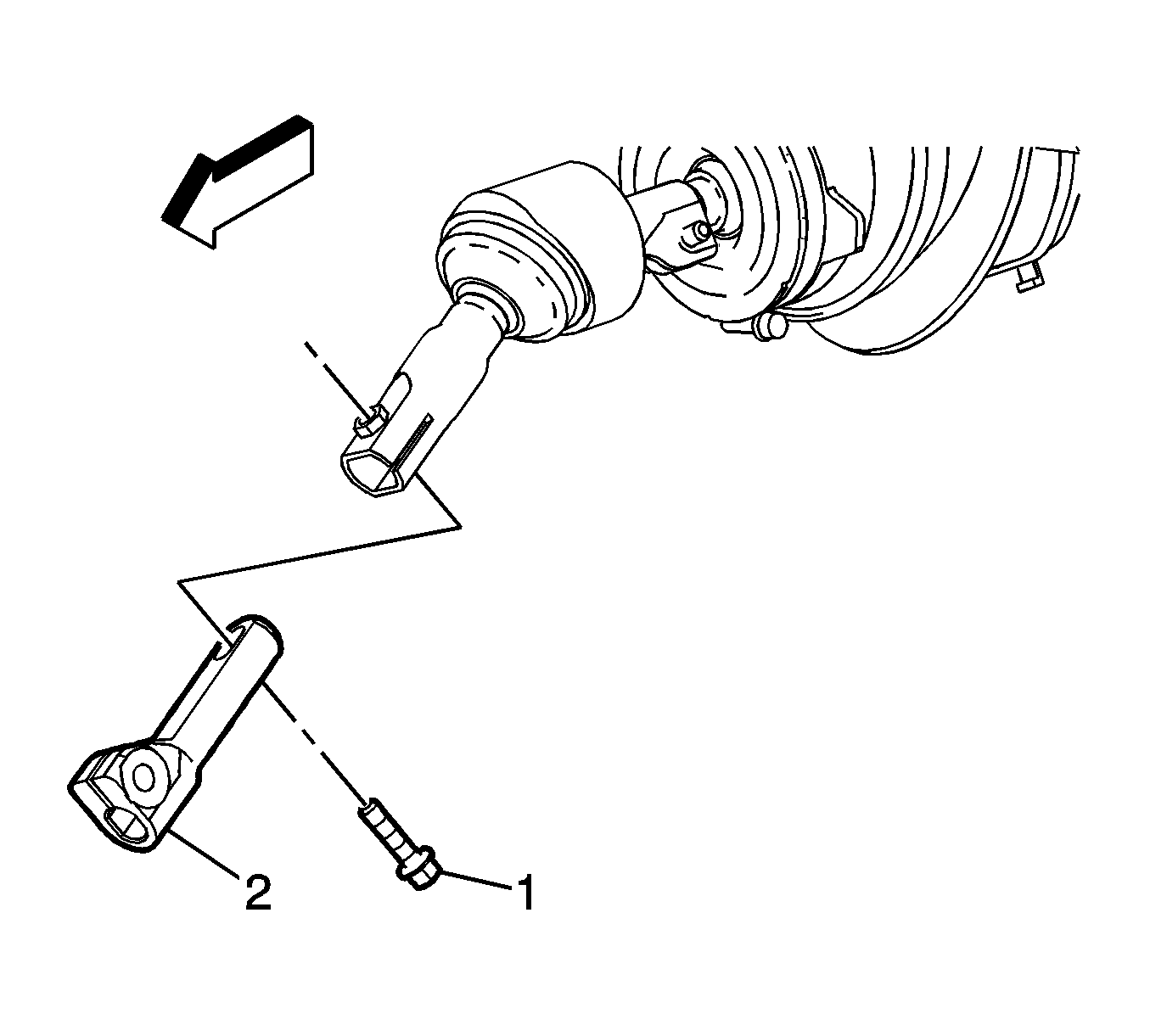 2
1