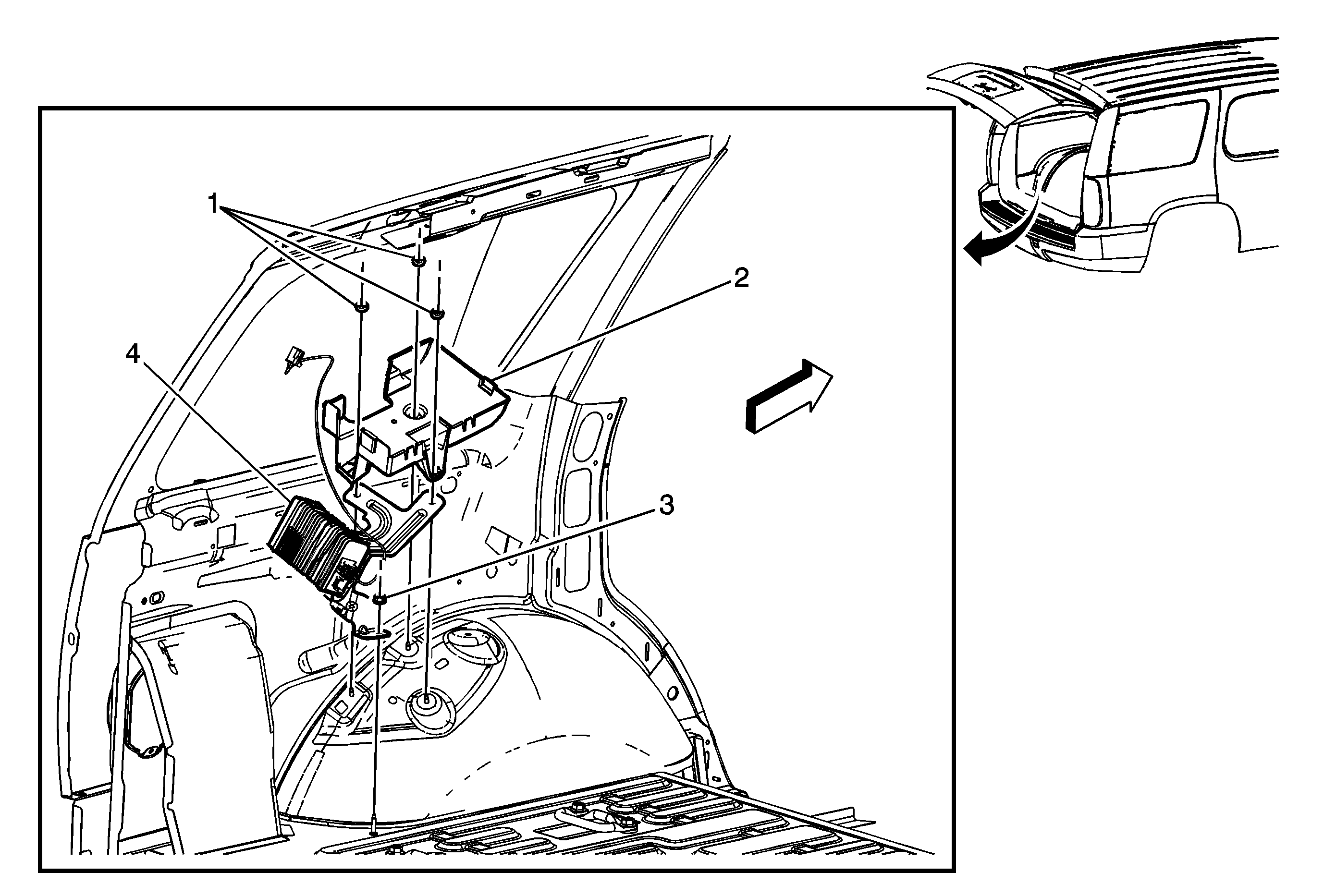 1
2
4
3