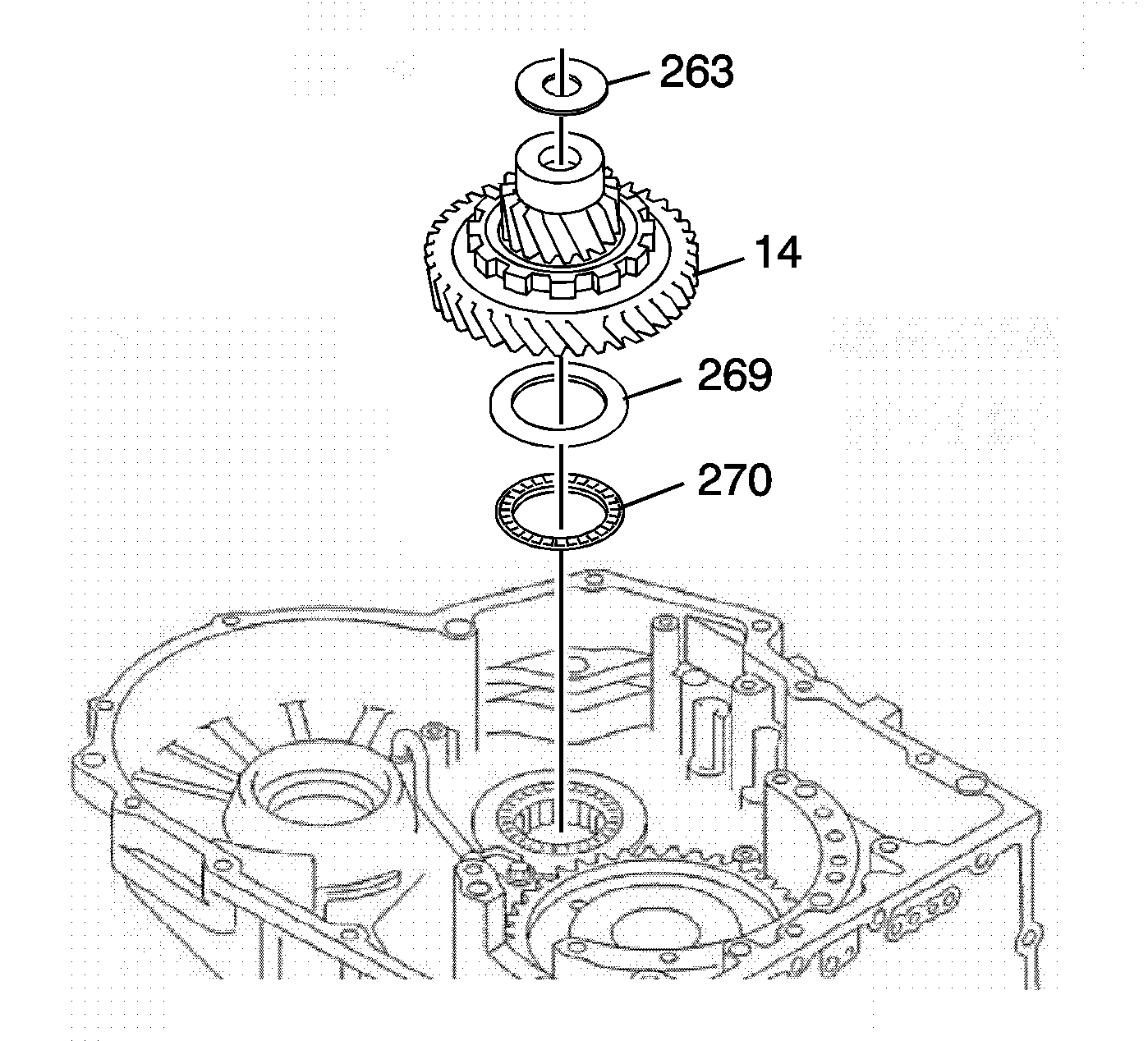 263

14

269

270