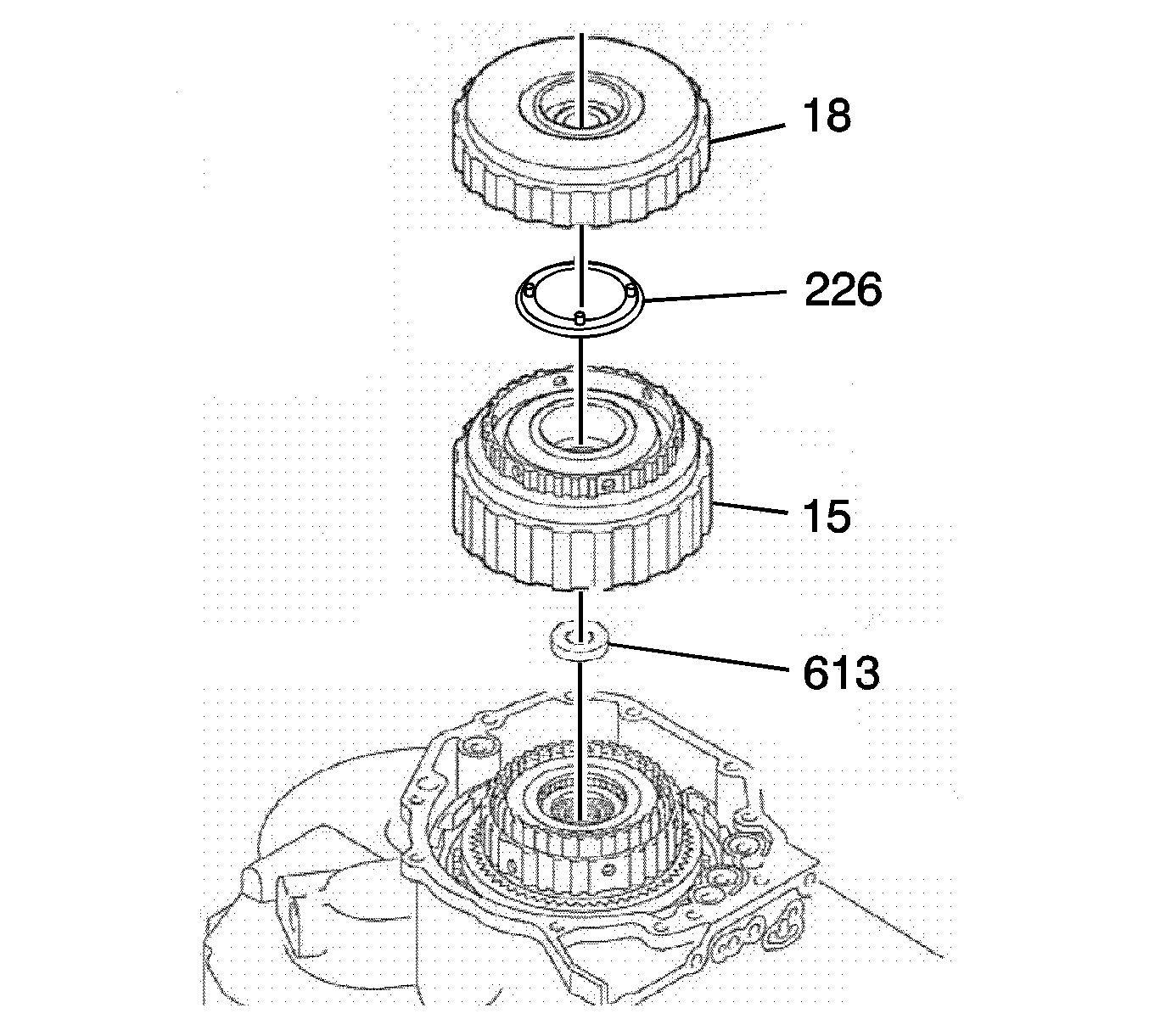 18
226
15
613