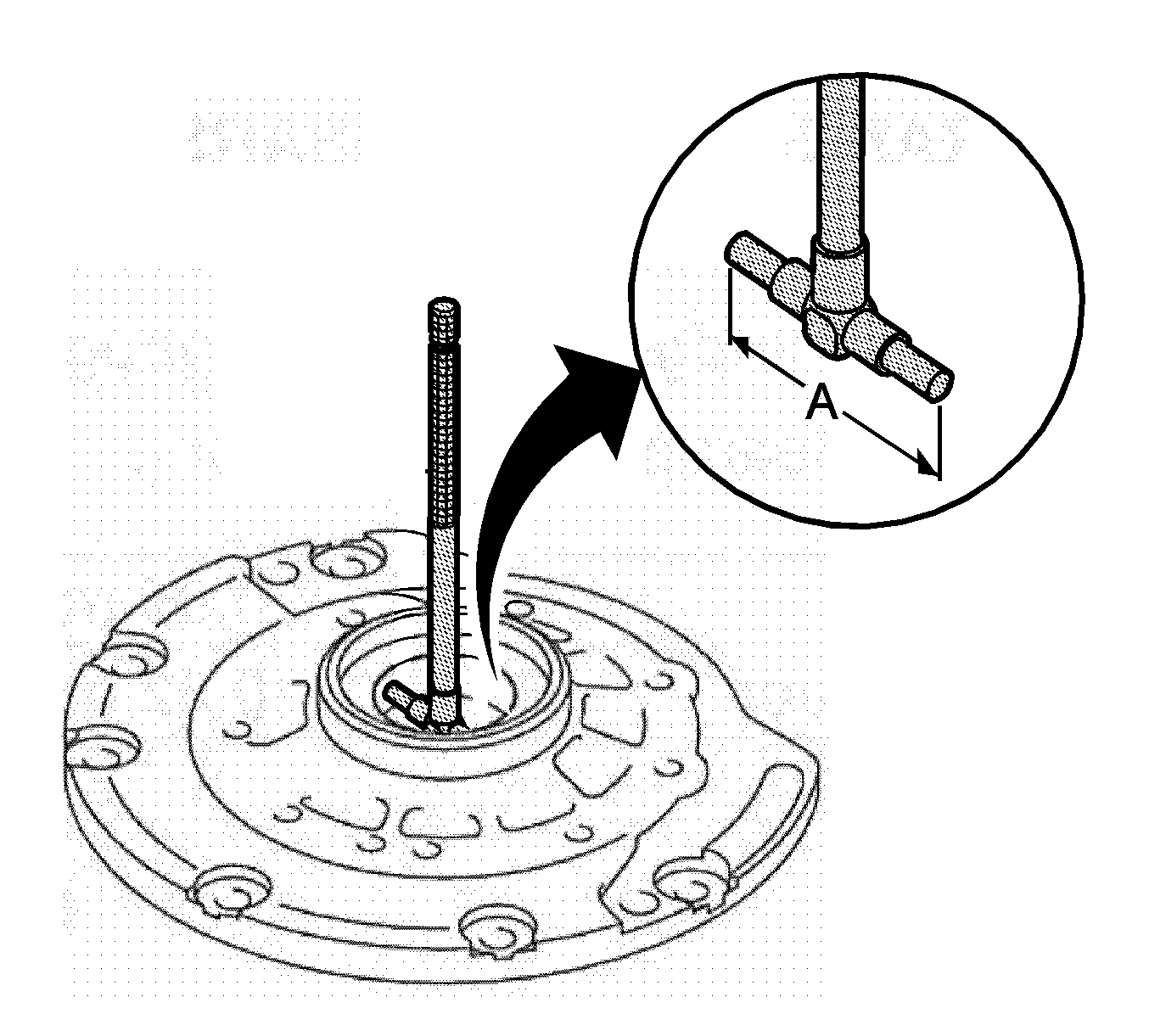 A