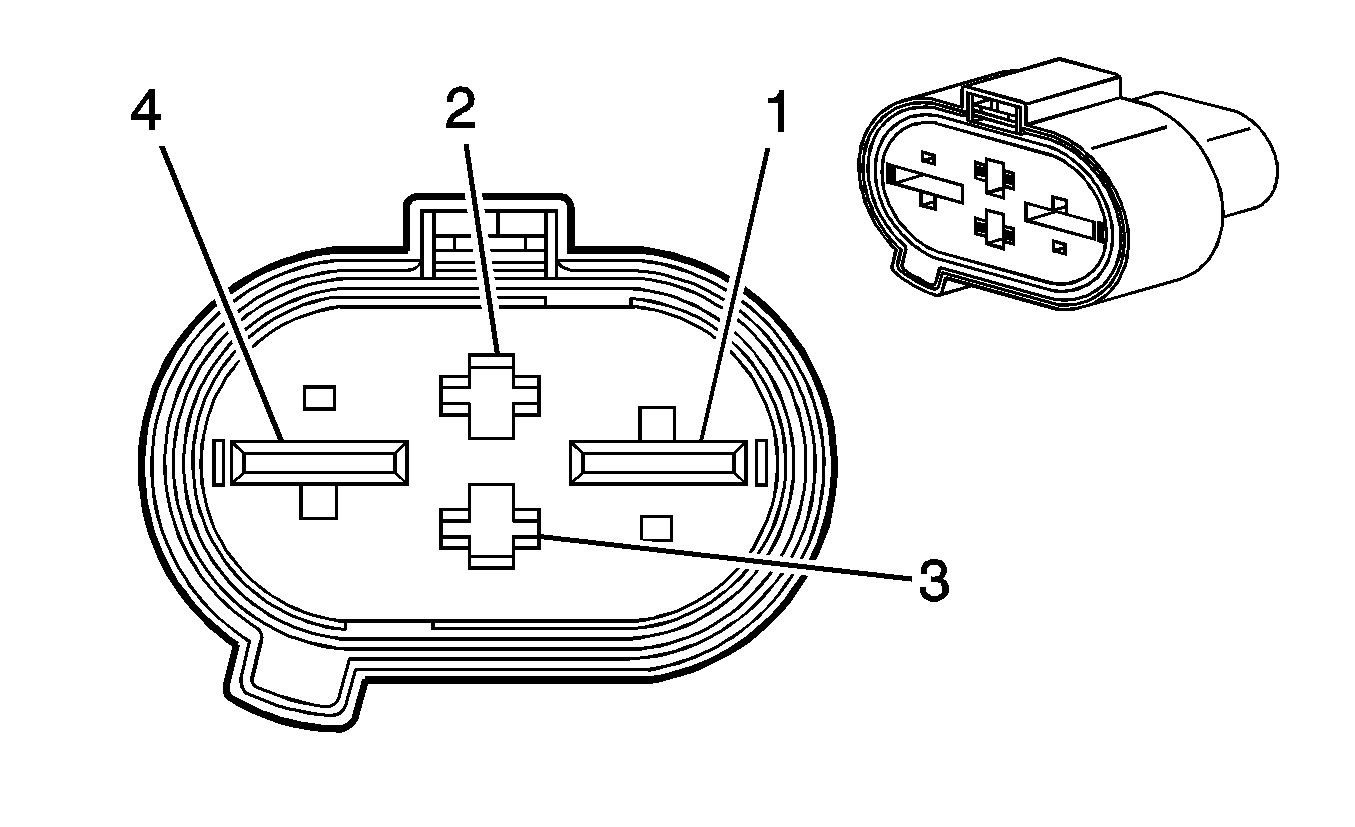 4
2
1
3