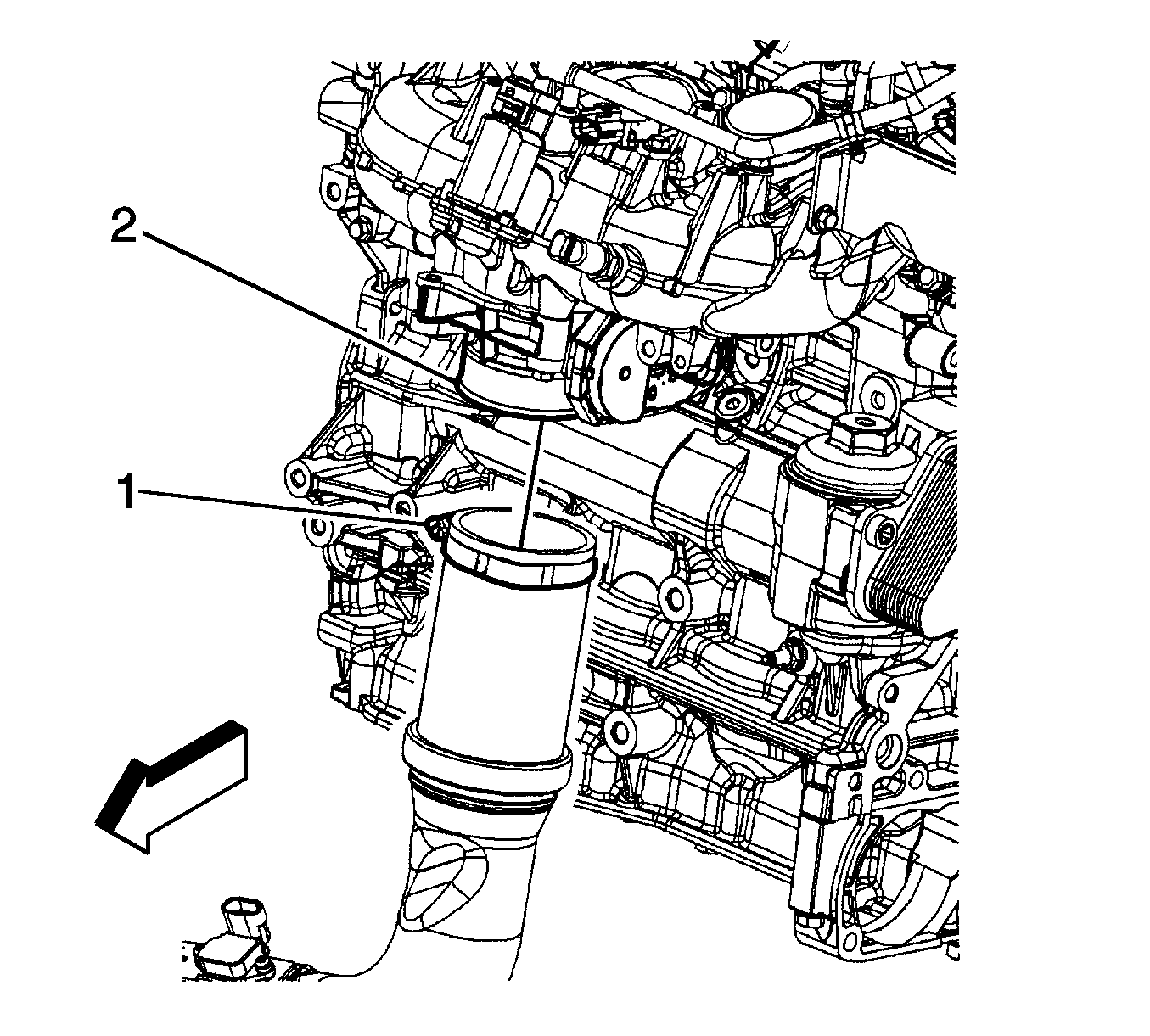 2

1