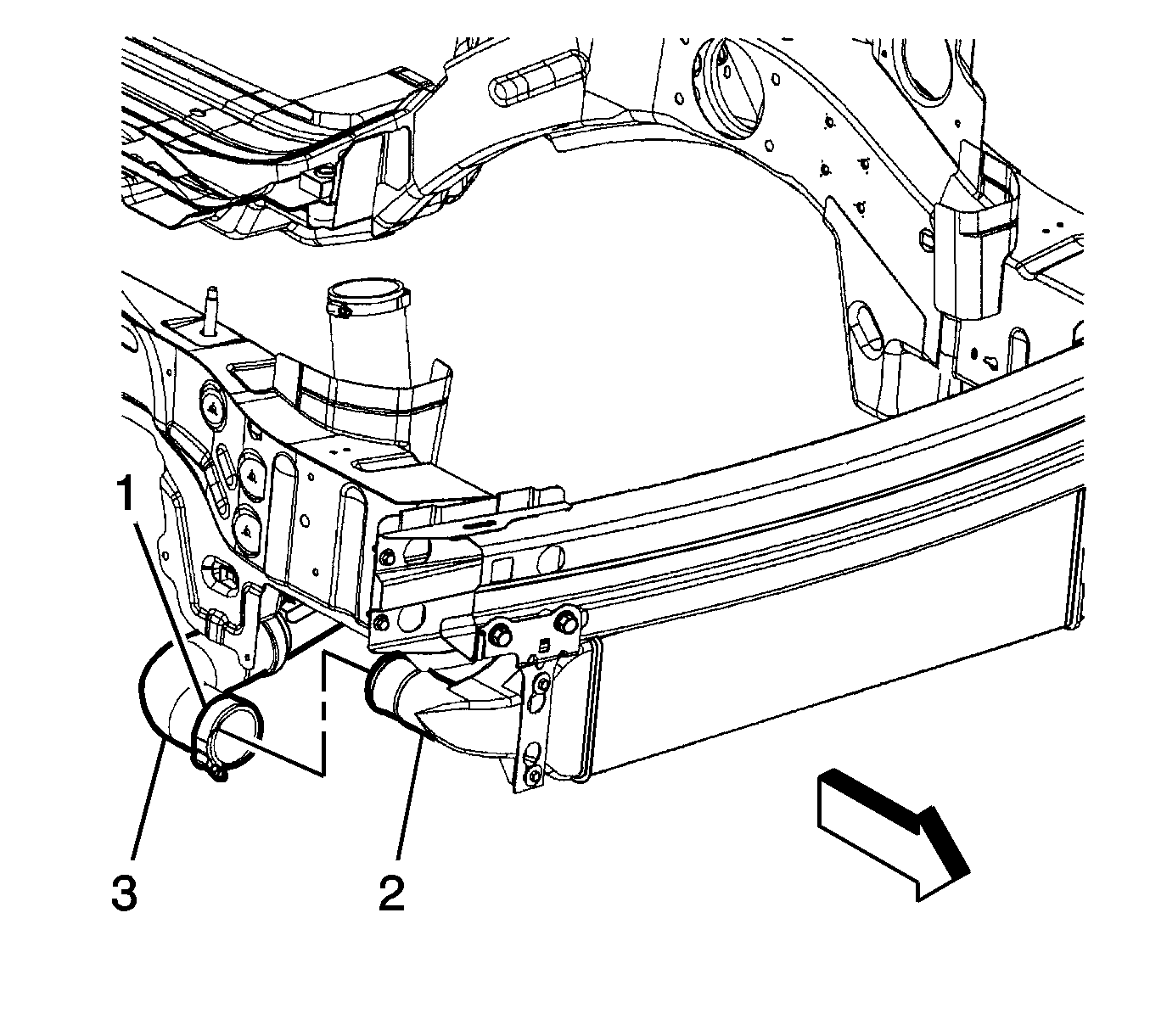 1
3
2