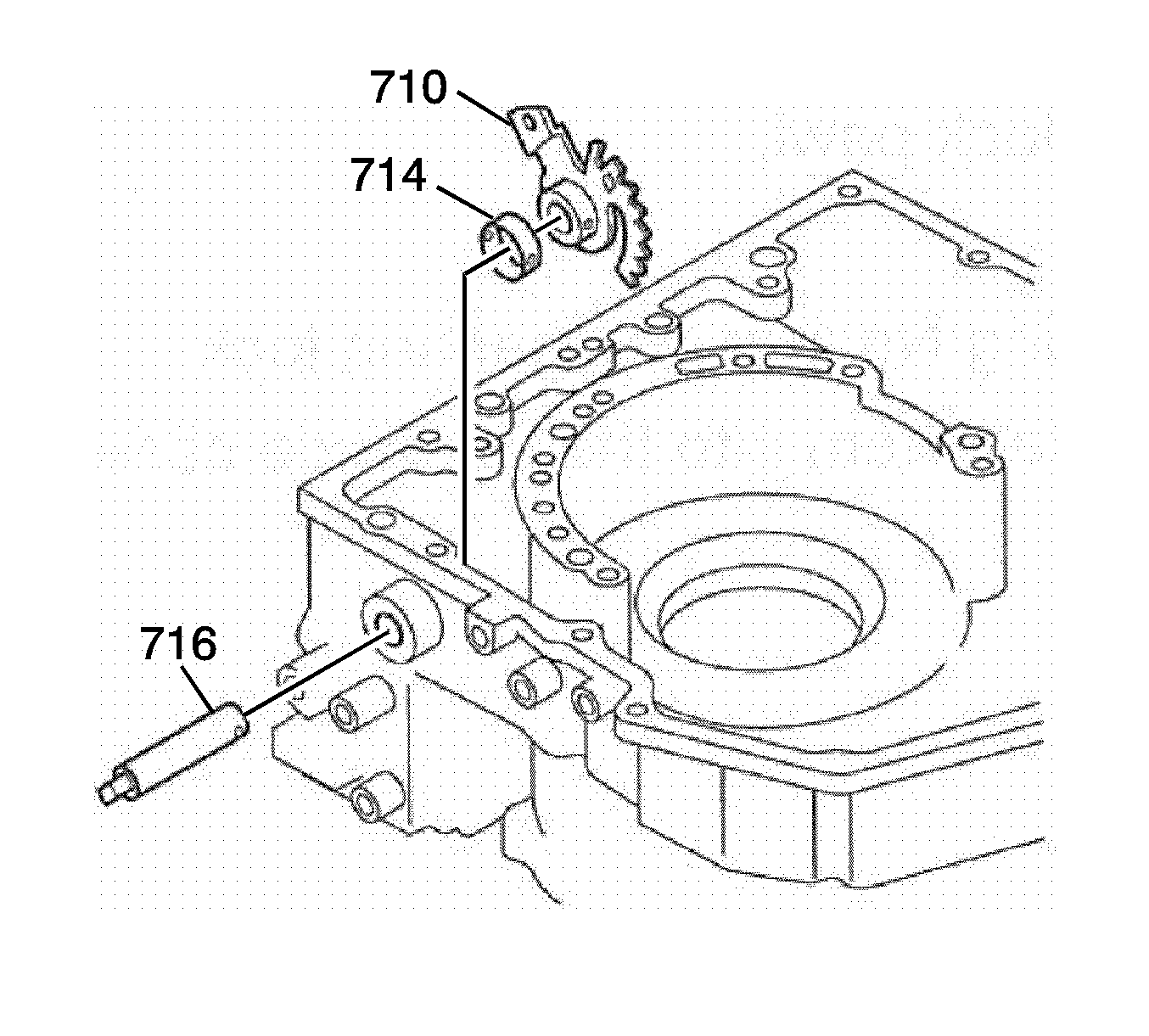 710
714
716