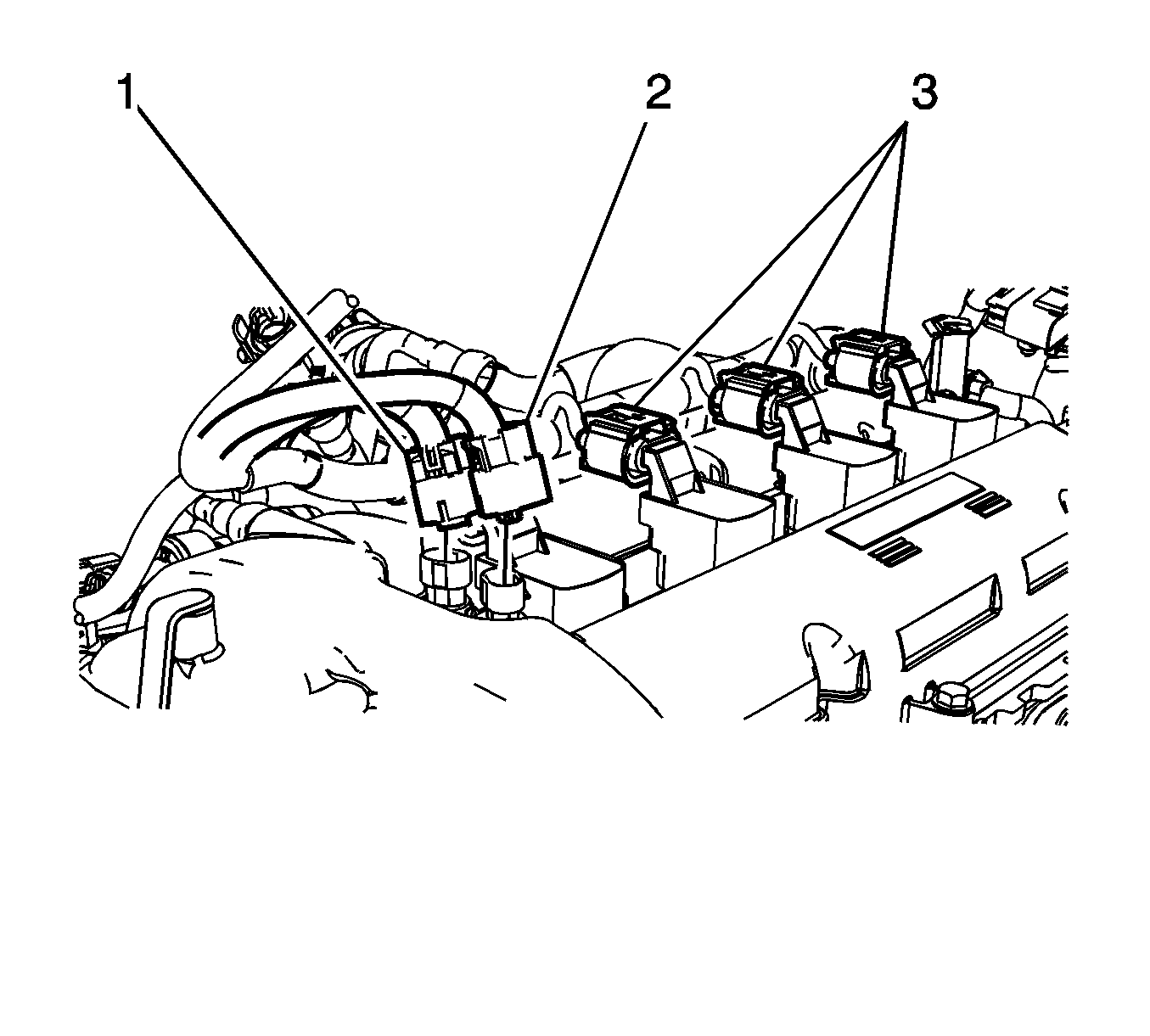 1
2
3