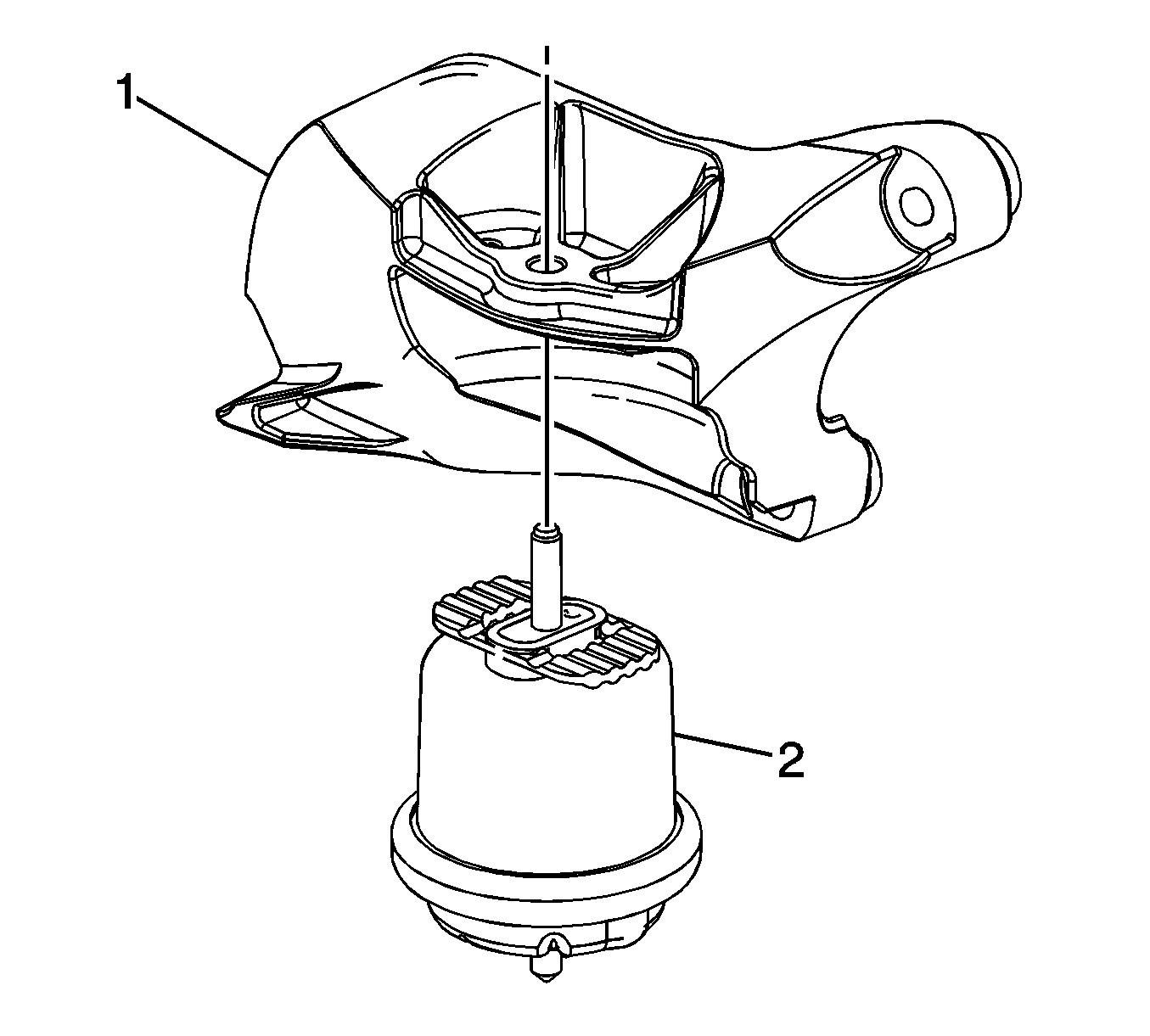 1
2