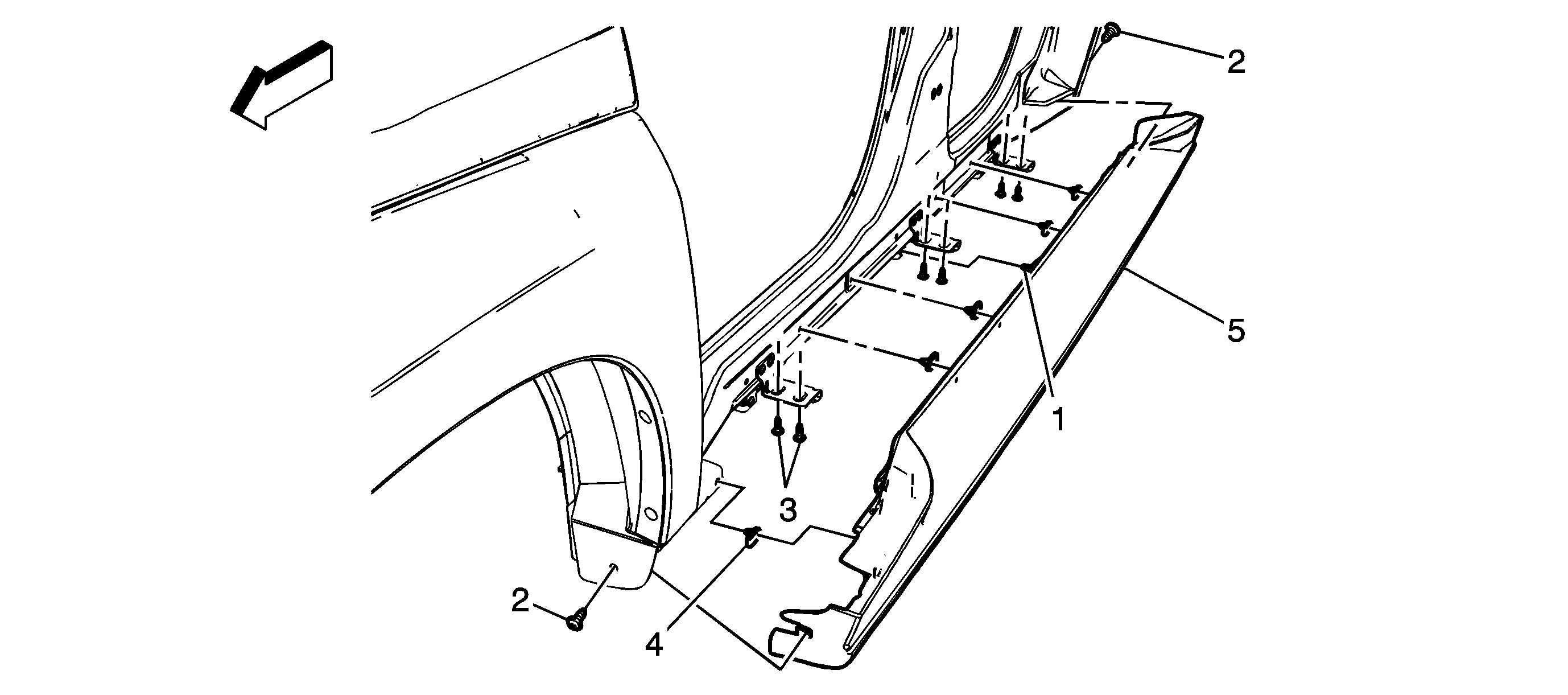 2
5
1
3
2
4