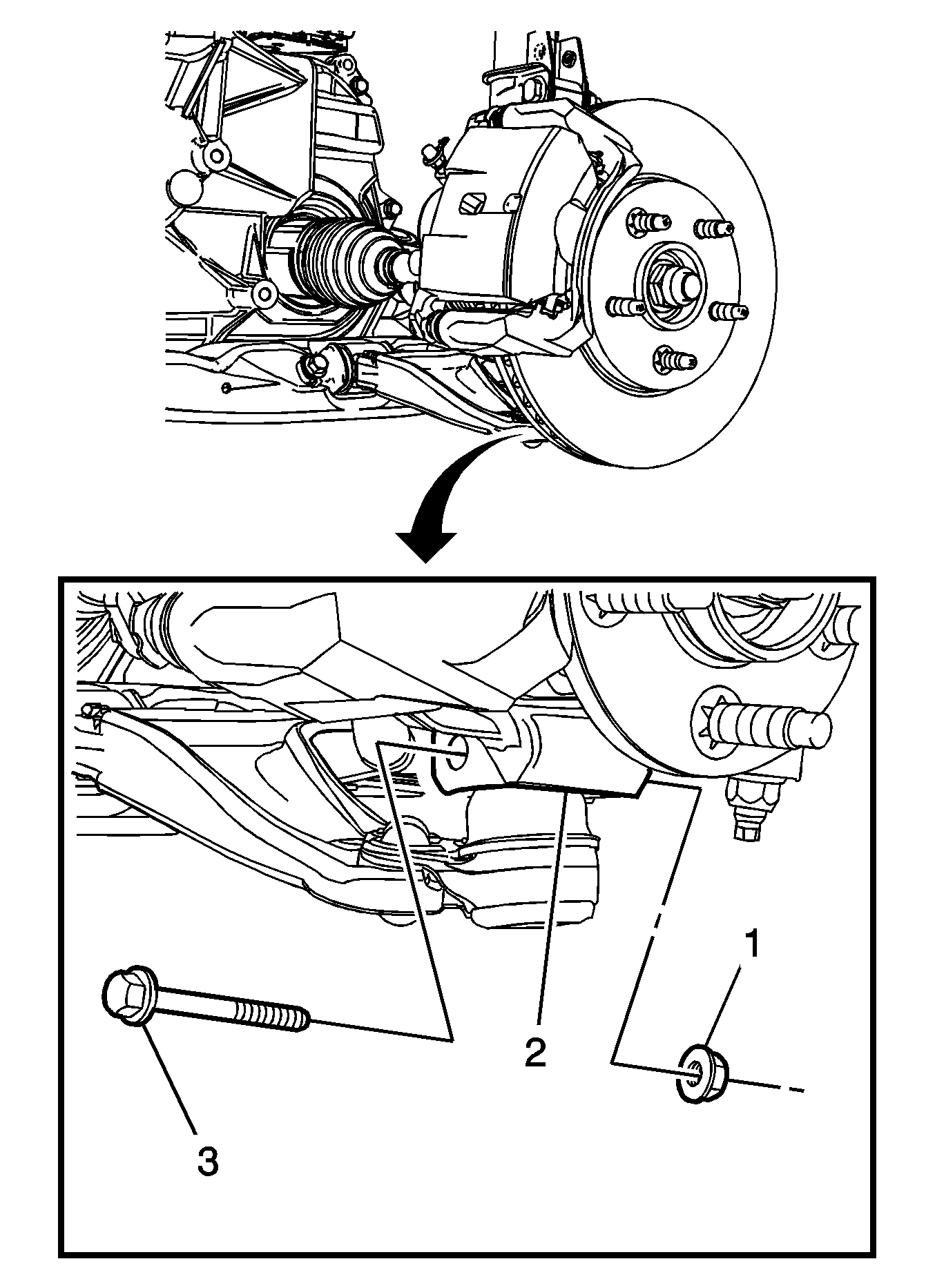 1
2
3