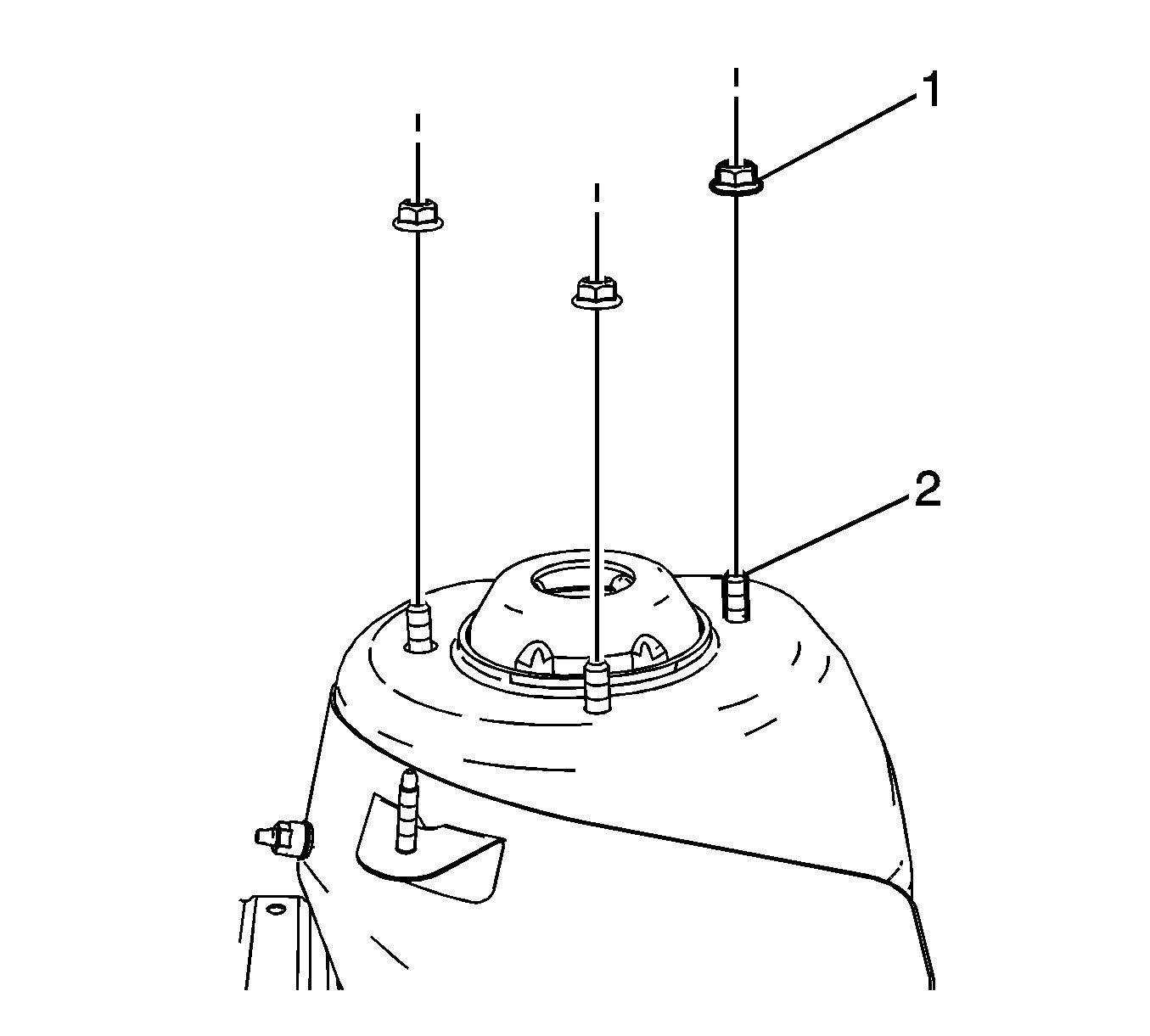 1

2