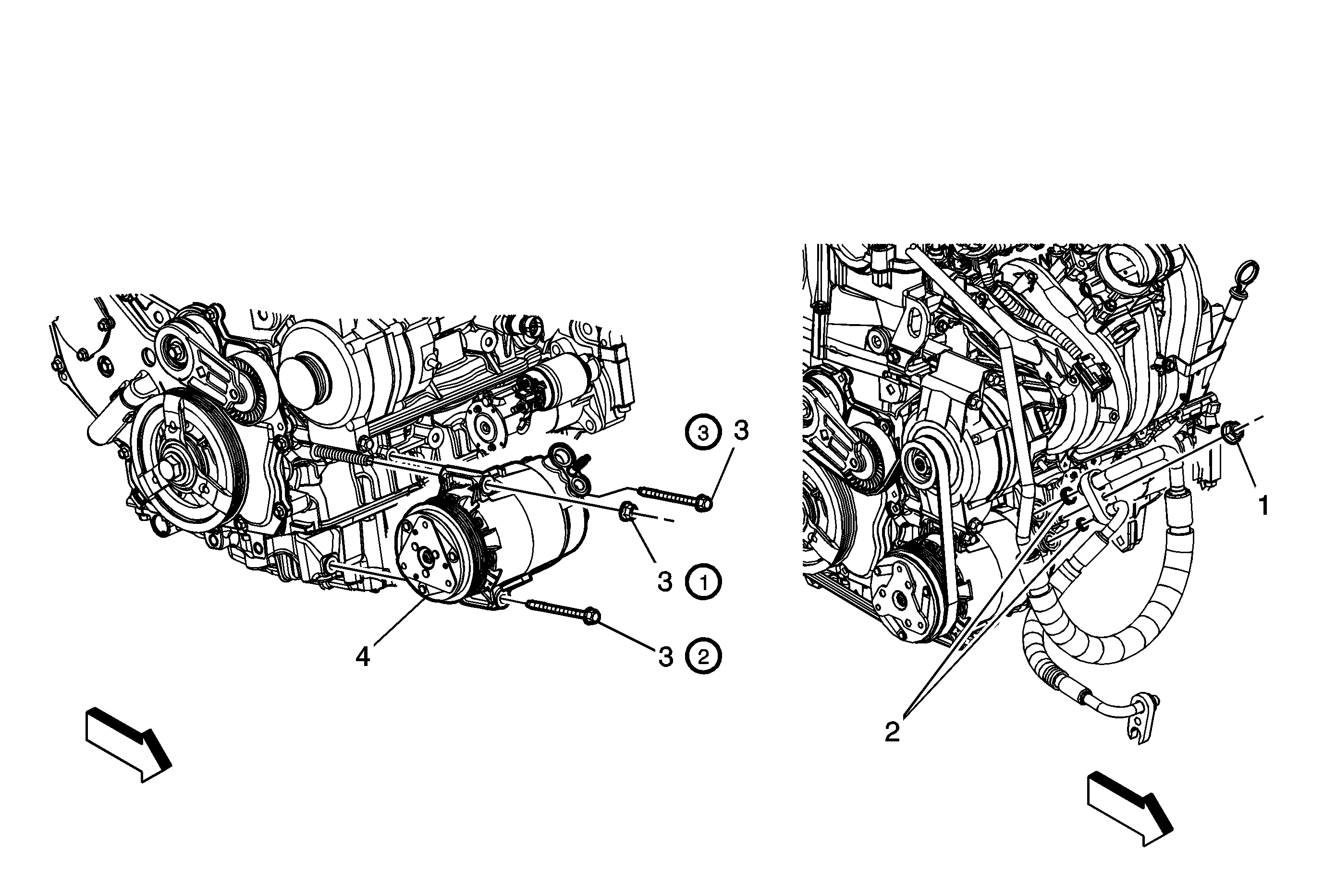 3 3

3 1

4

3 2

1

2