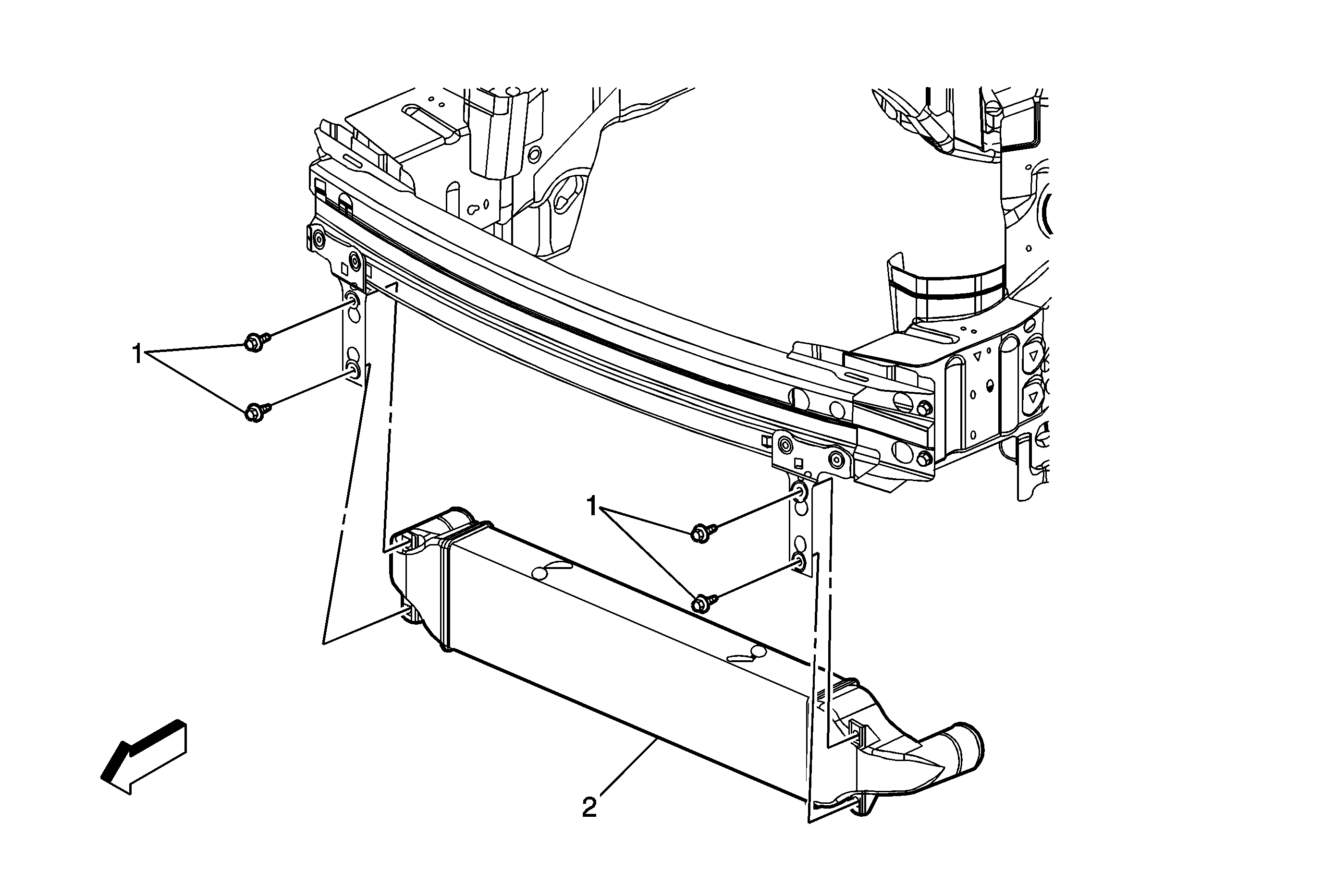 1
1
2