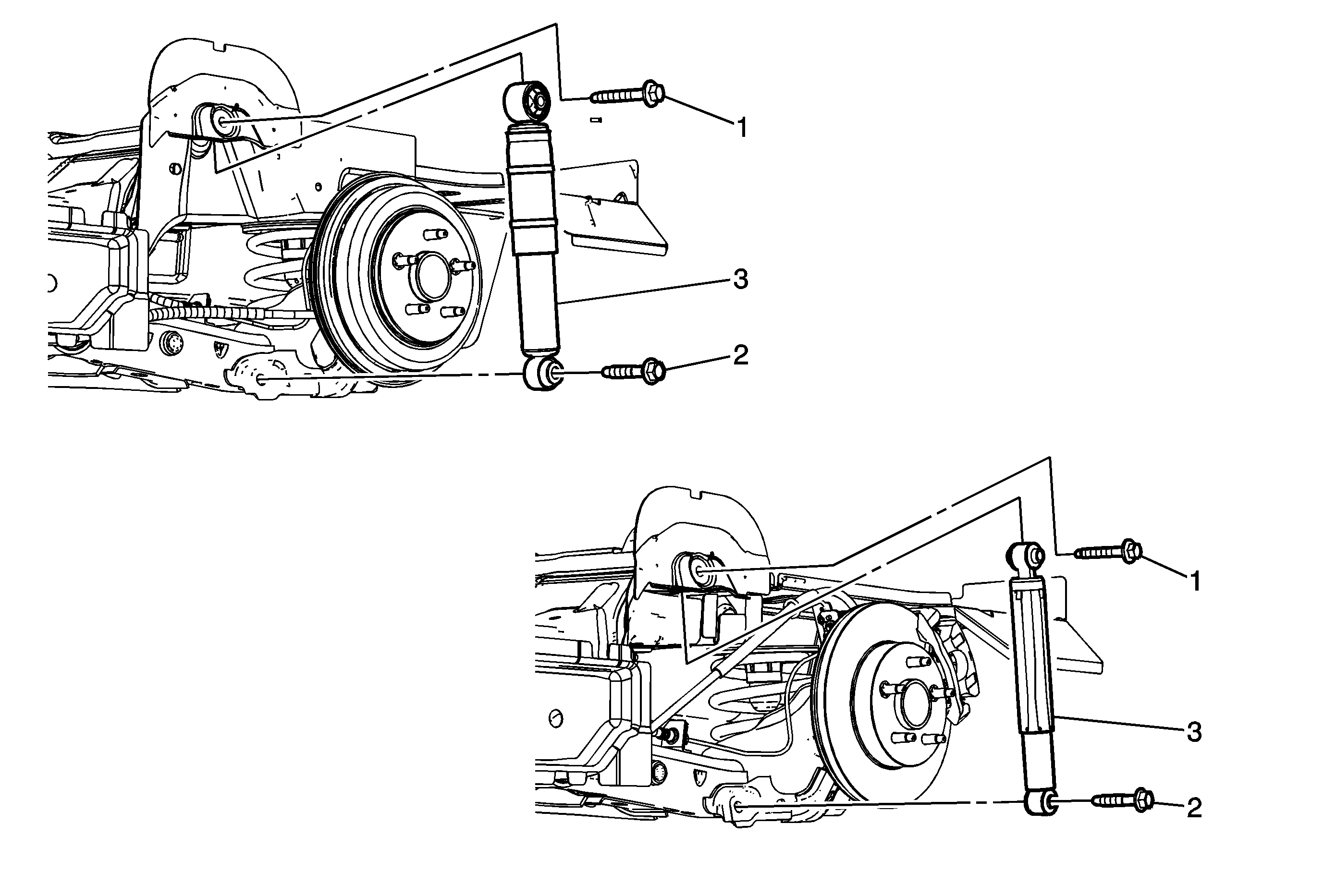 1
3
2
1
3
2