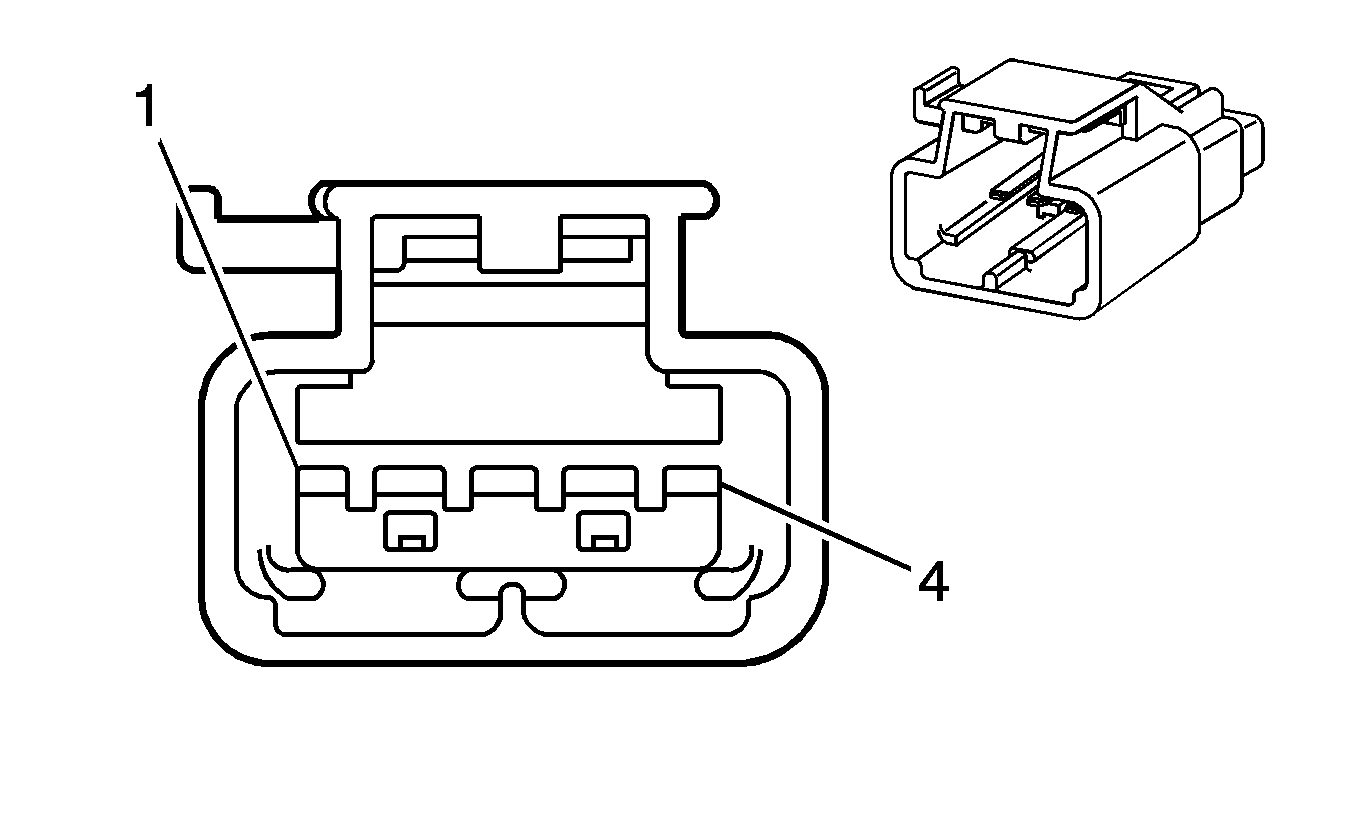 1
4