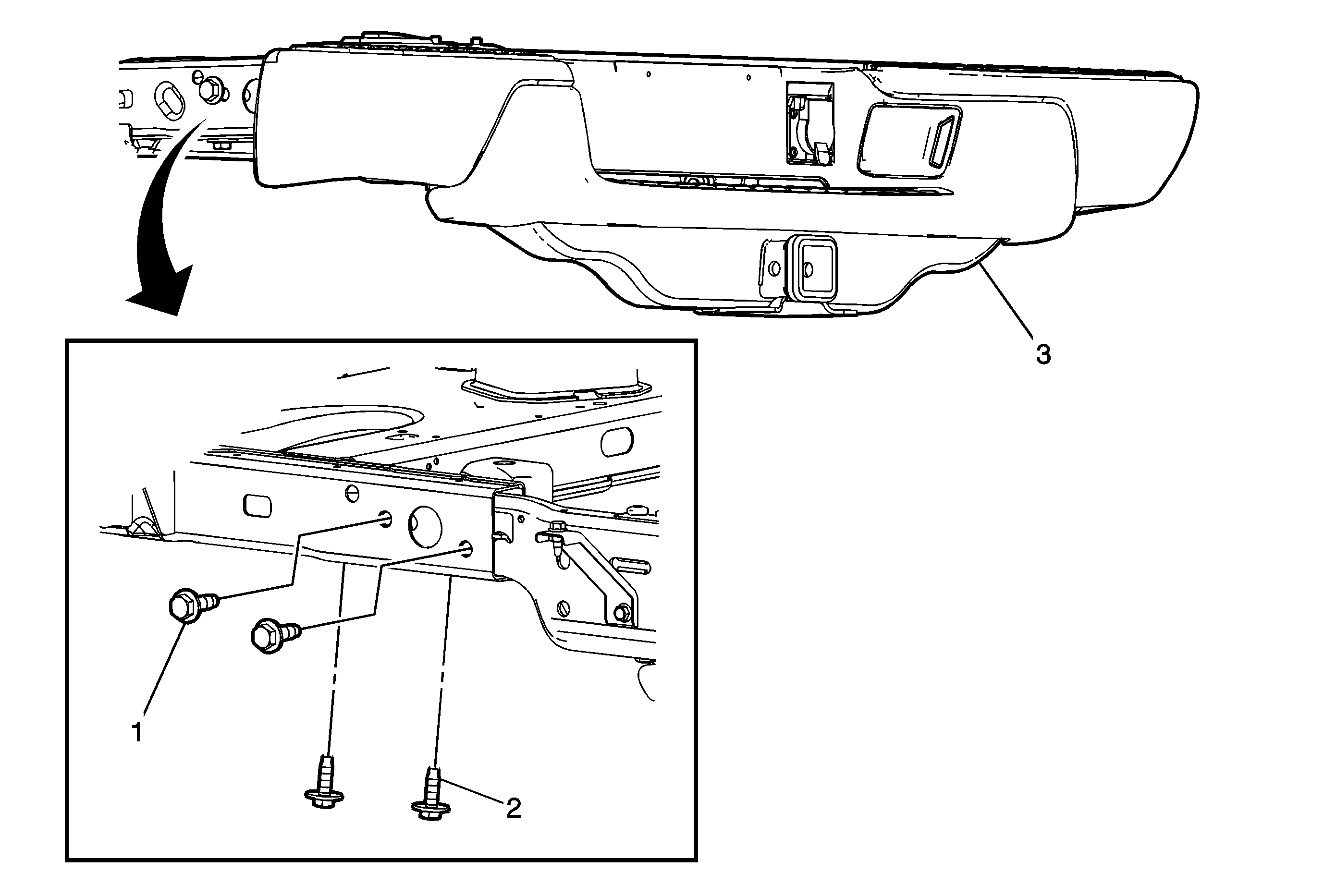 3

1

2