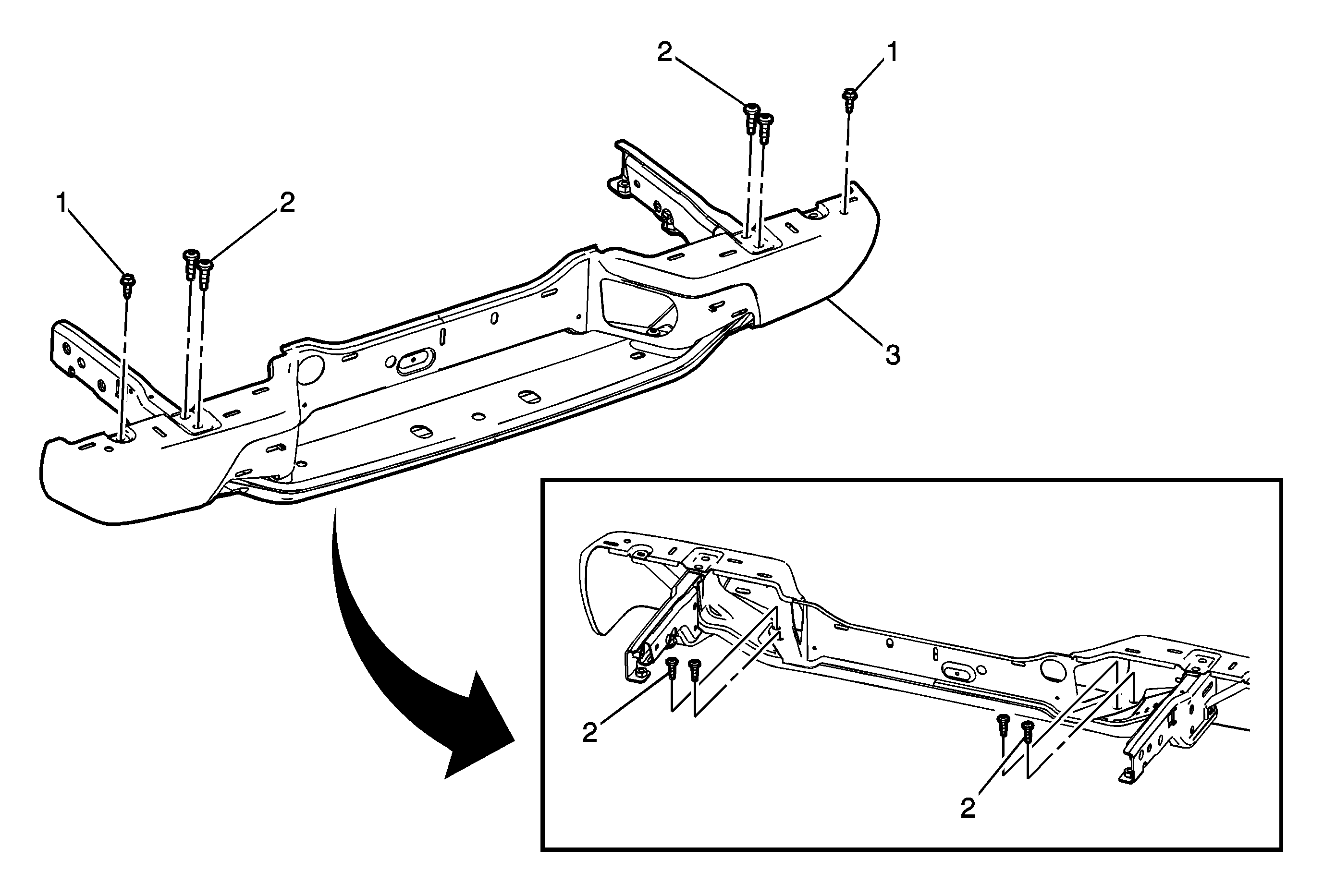 2
1
1
2
3
2
2