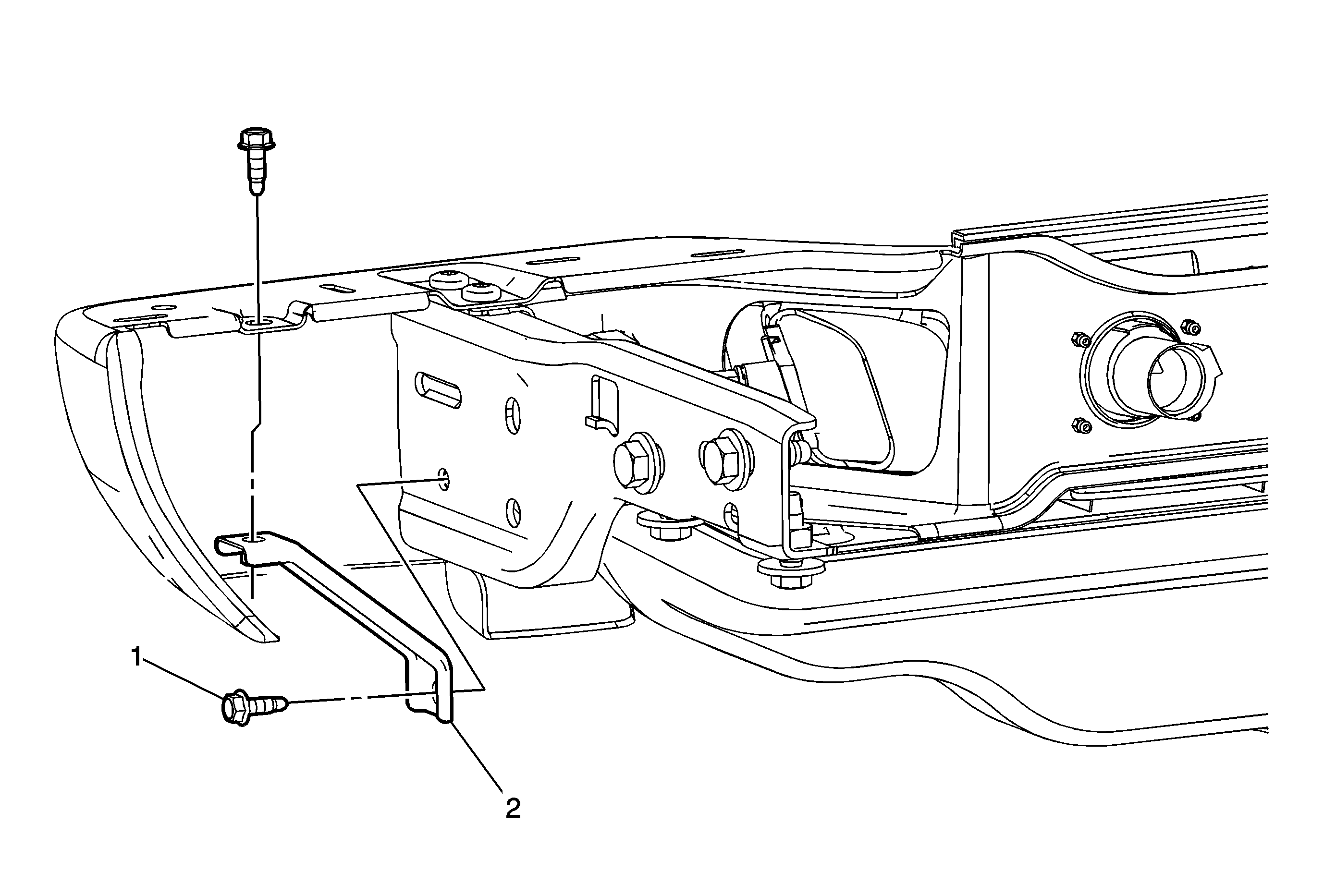 1

2