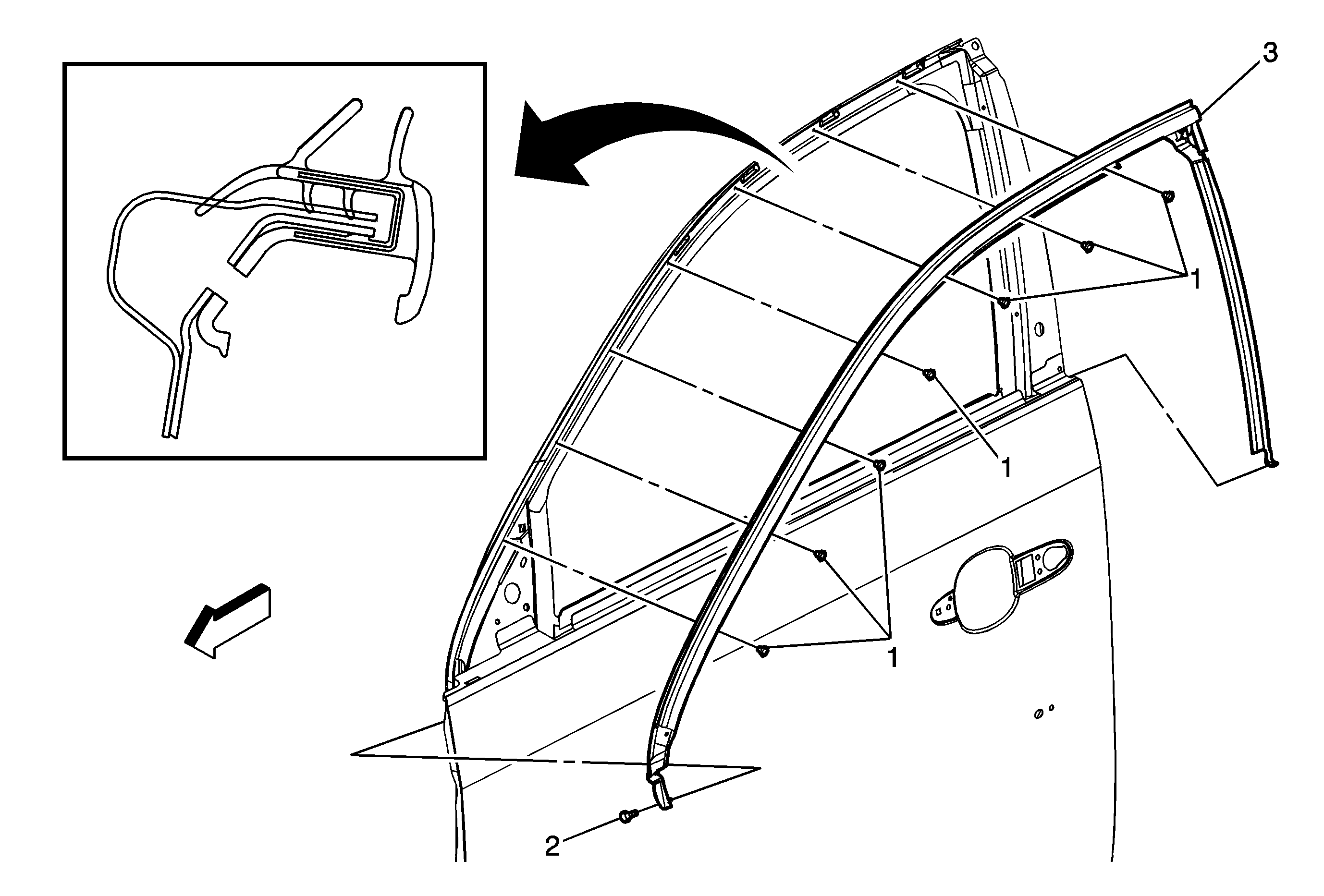 3
1
1
1
2