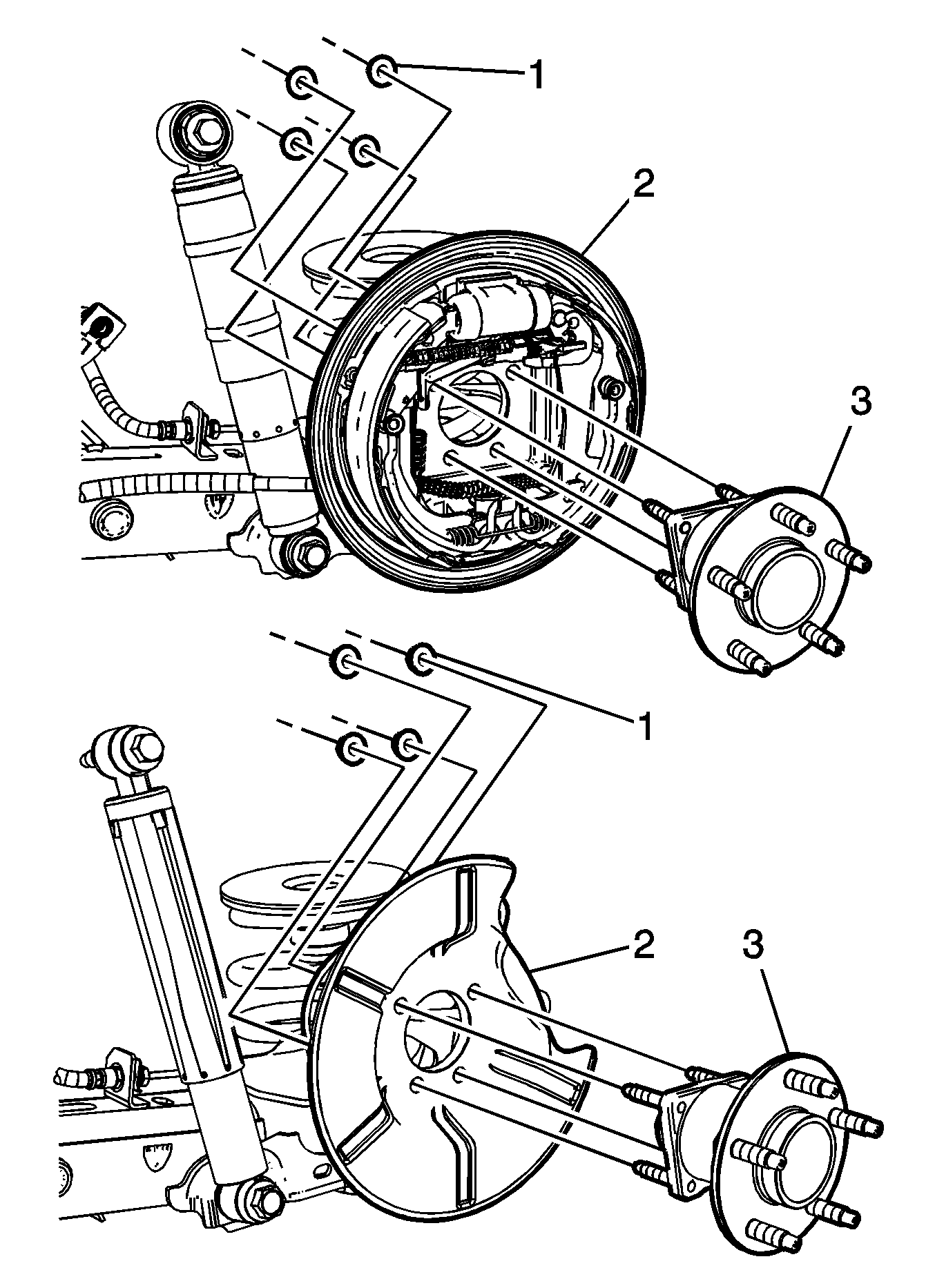 1
2
3
1
2
3