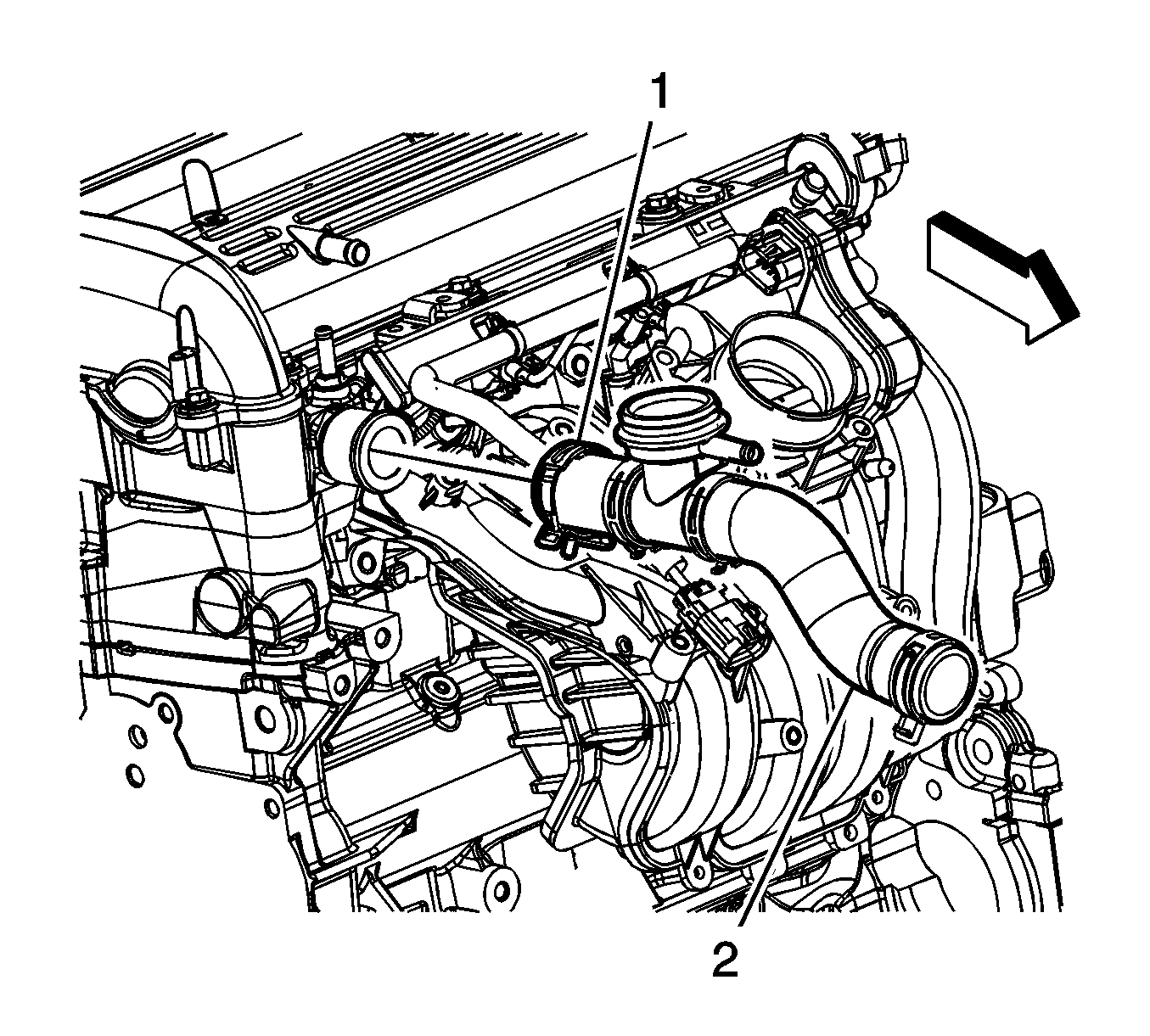 1

2