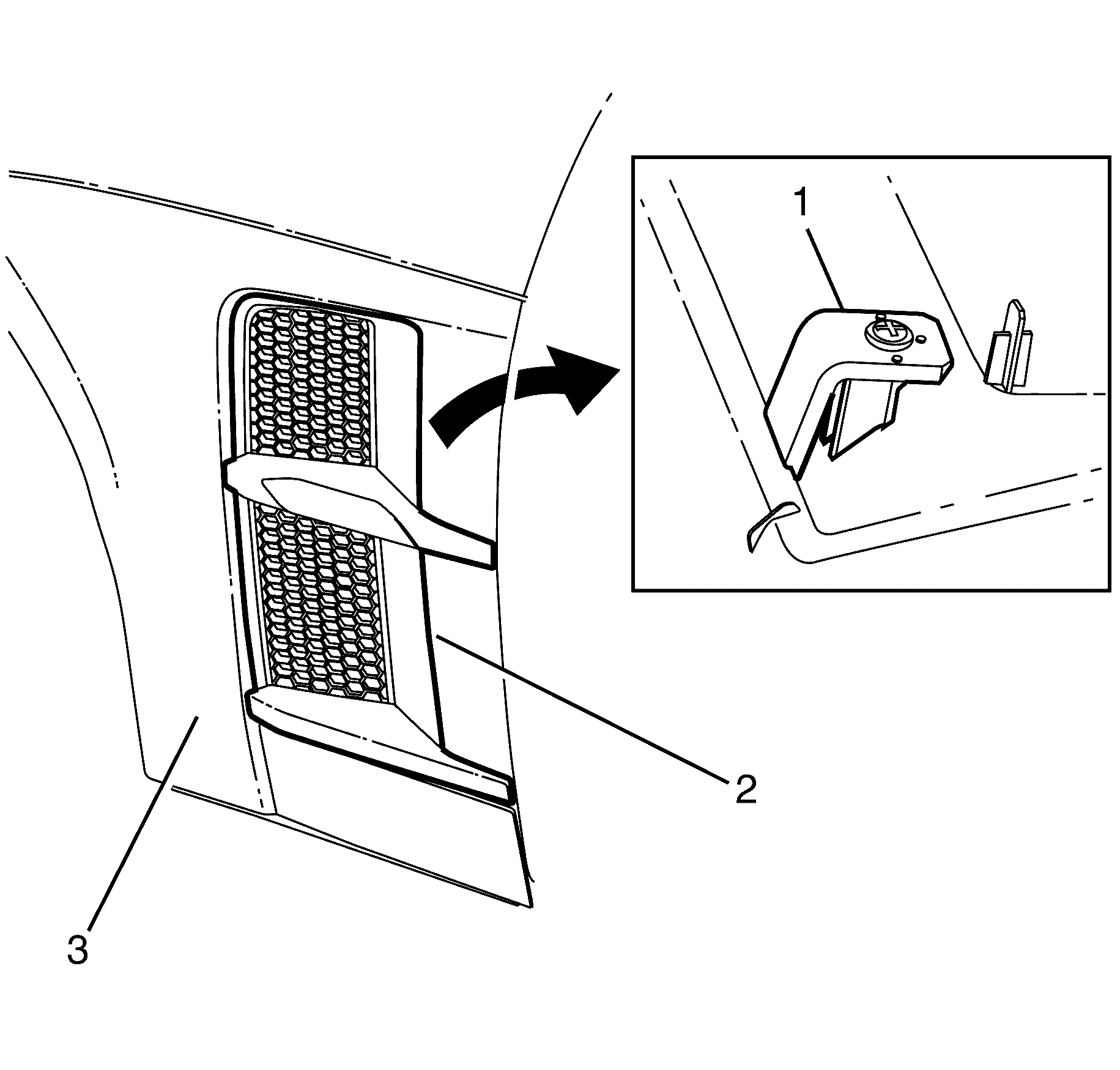 1
2
3