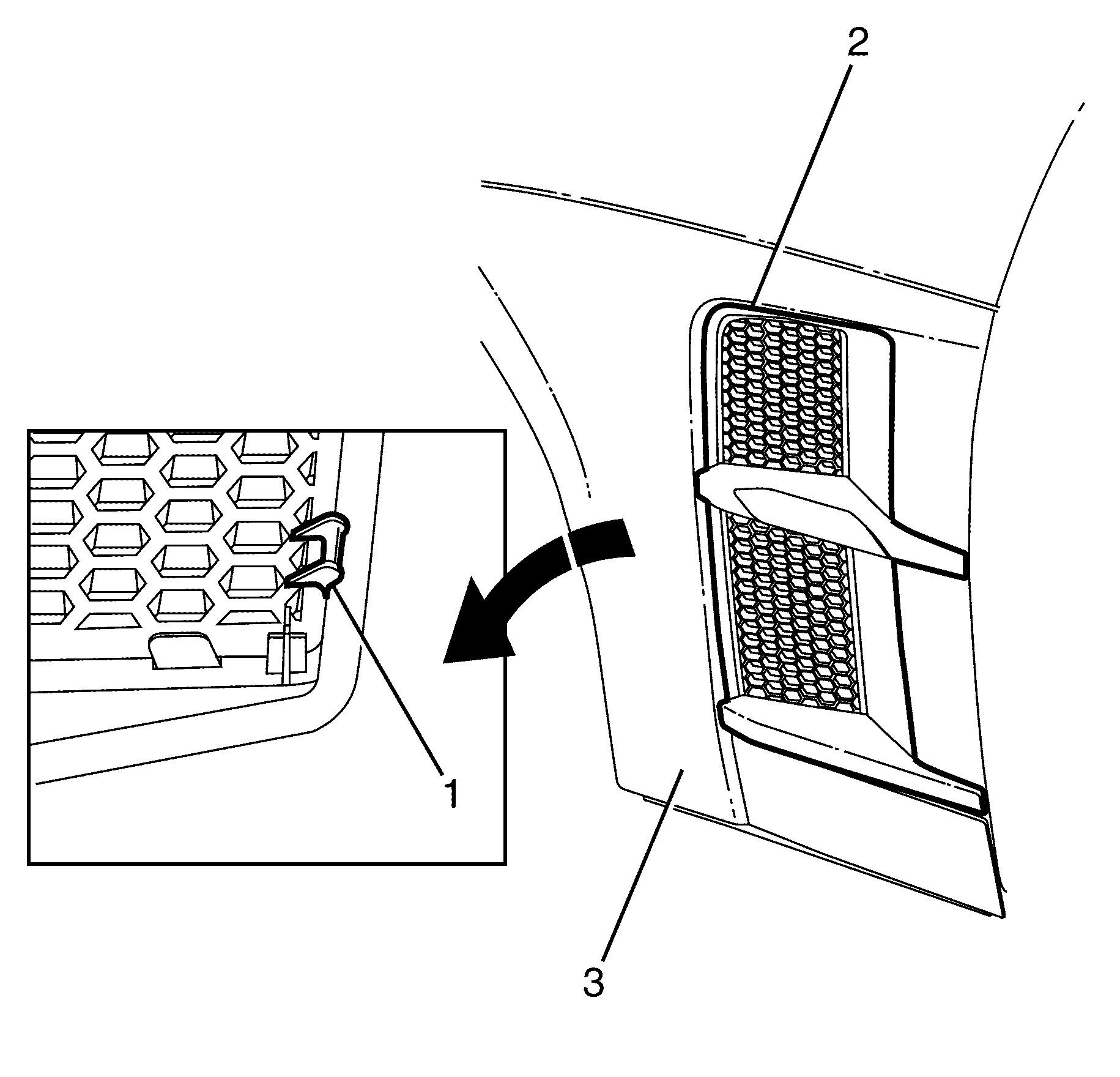 2

1

3