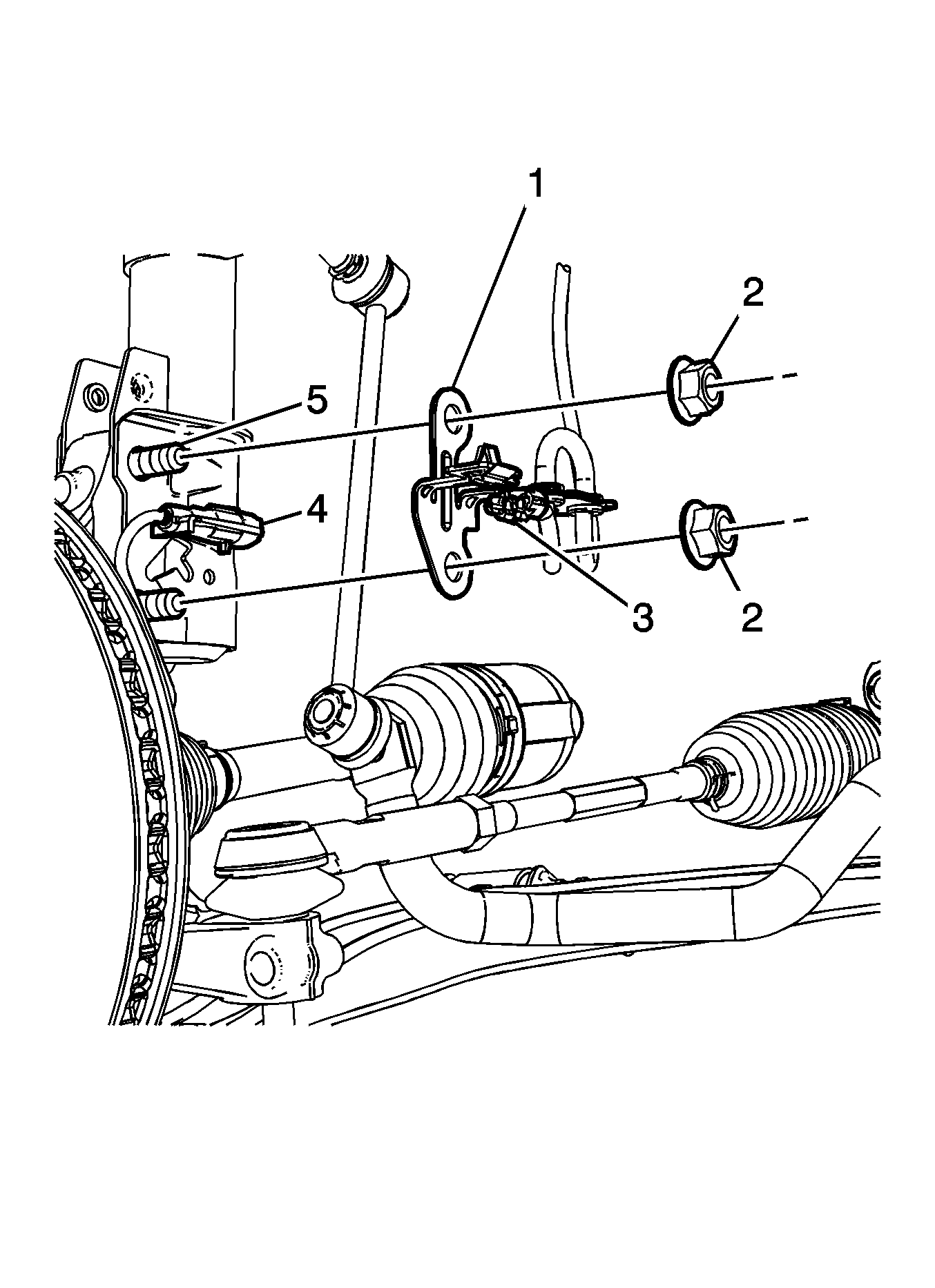 1
2
5
4
3
2