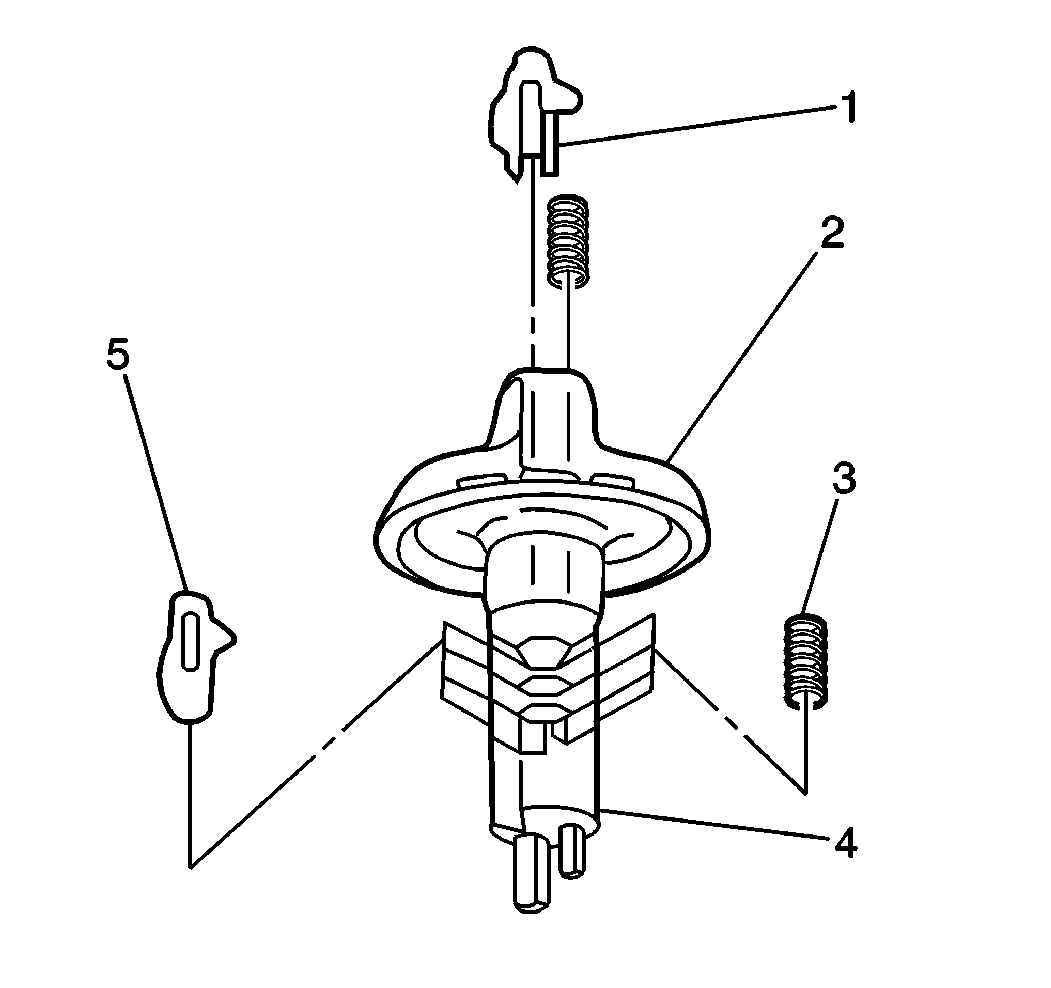 1
2
5
3
4