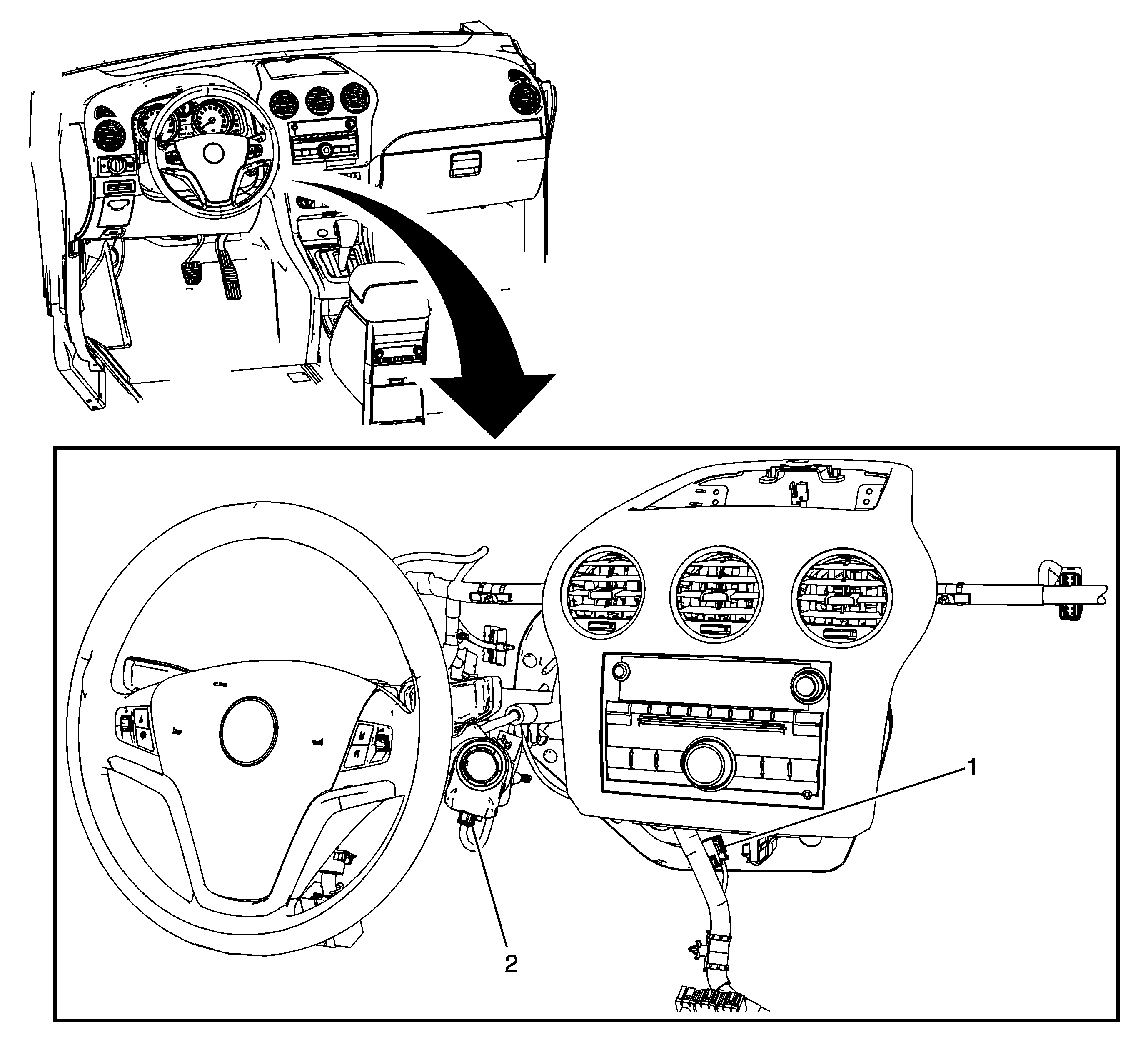 1

2