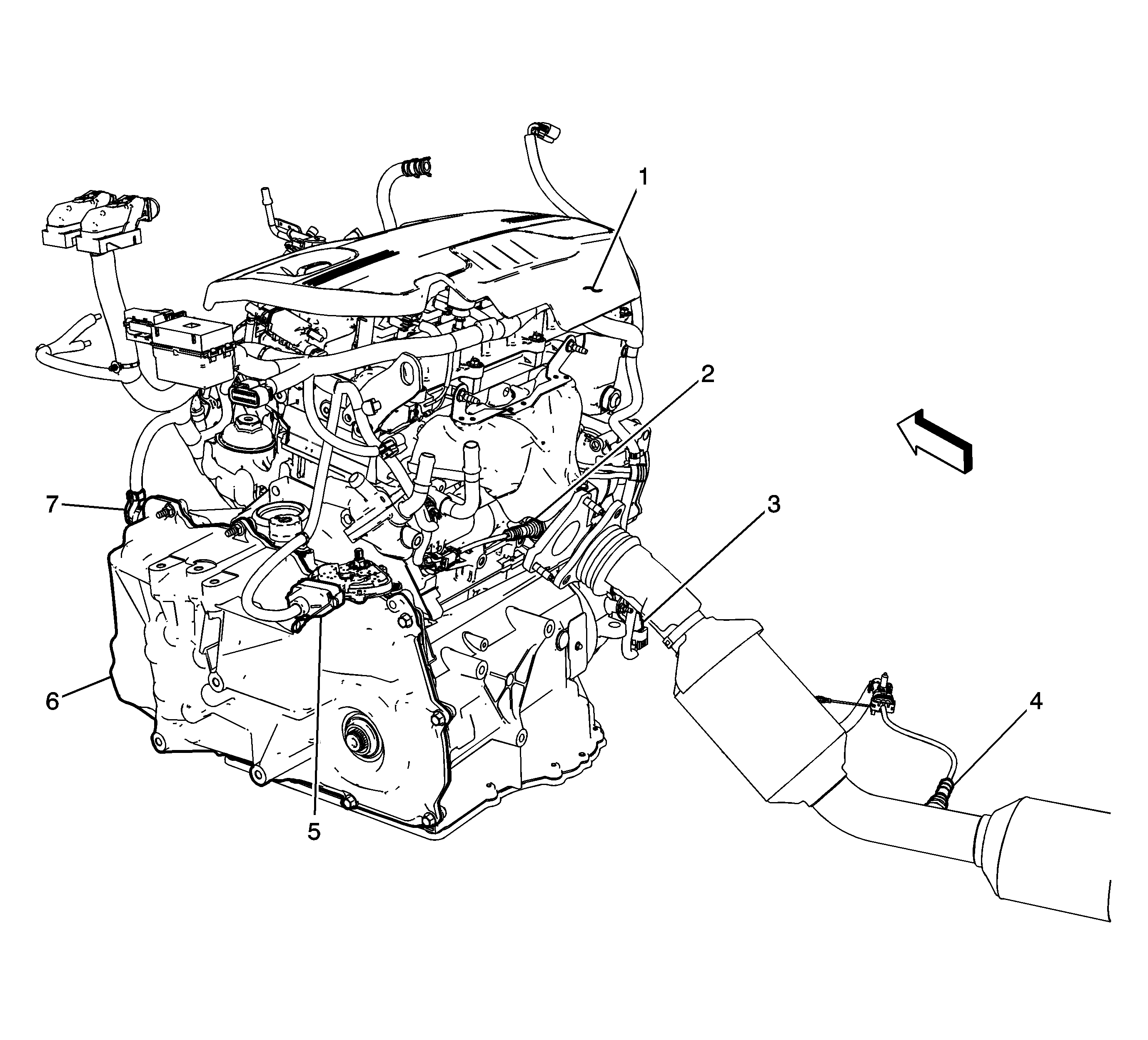 1
2
3
4
5
6
7