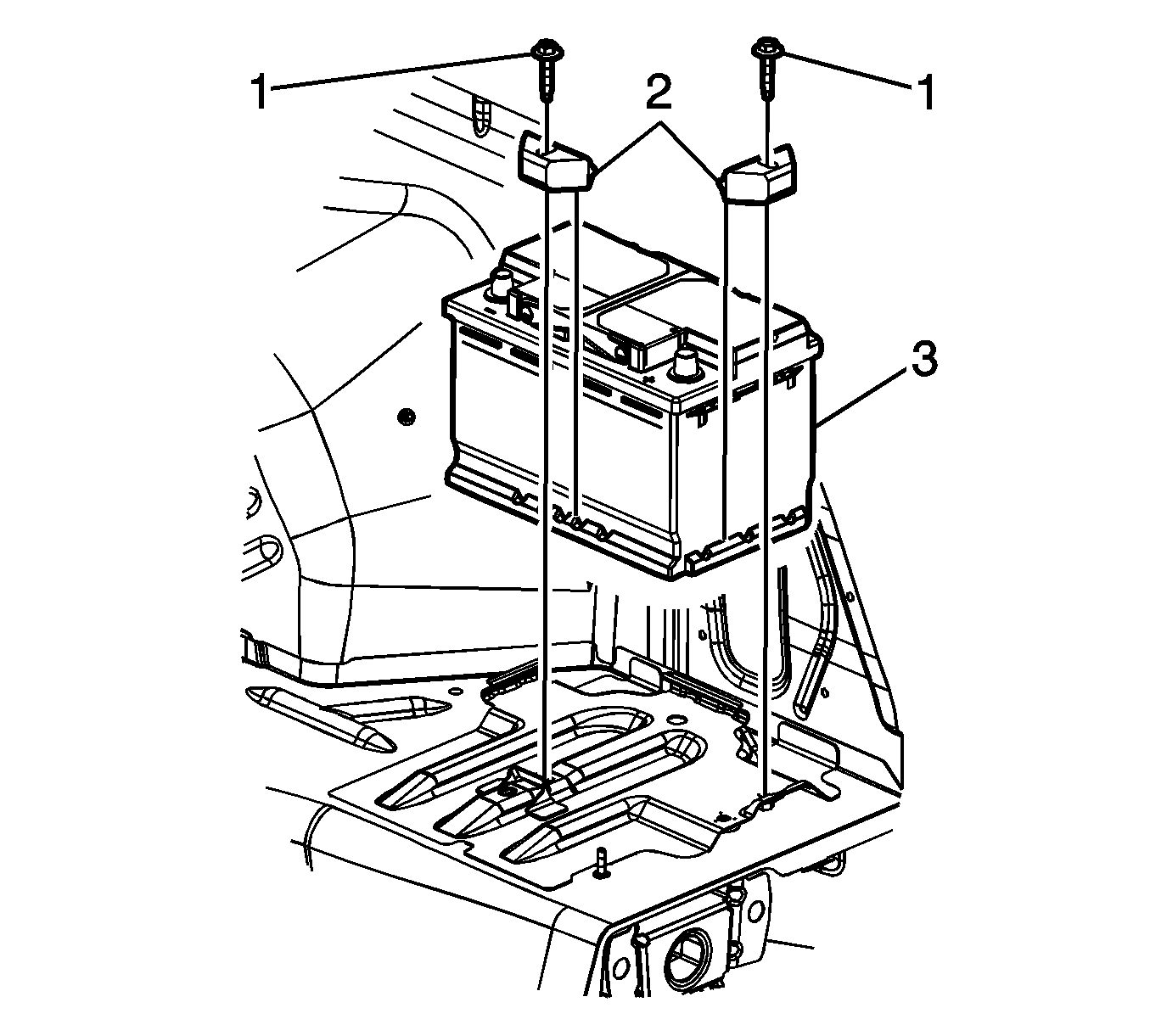 1
2
1
3