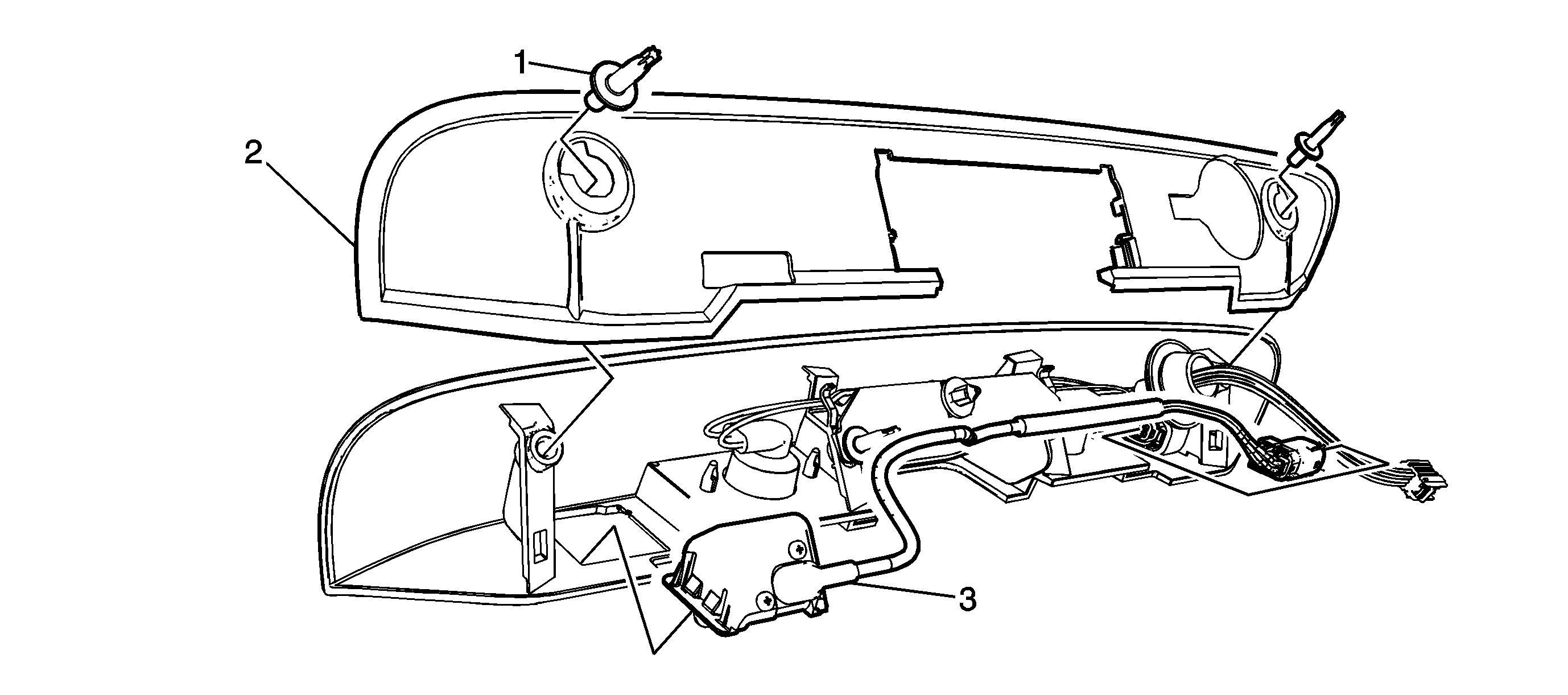 1
2
3