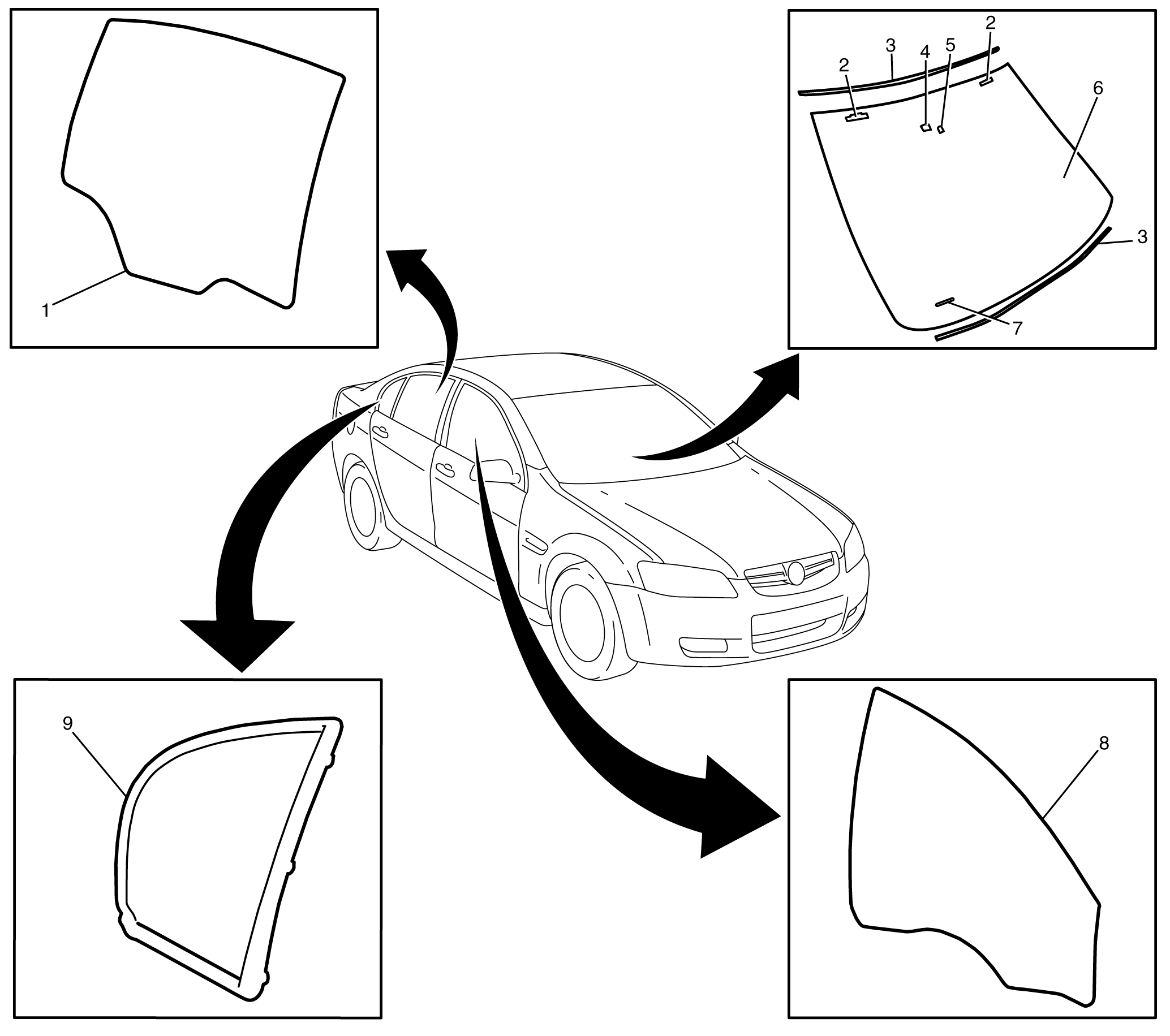 1

2
3
4
5
2
6
3
7

9

8