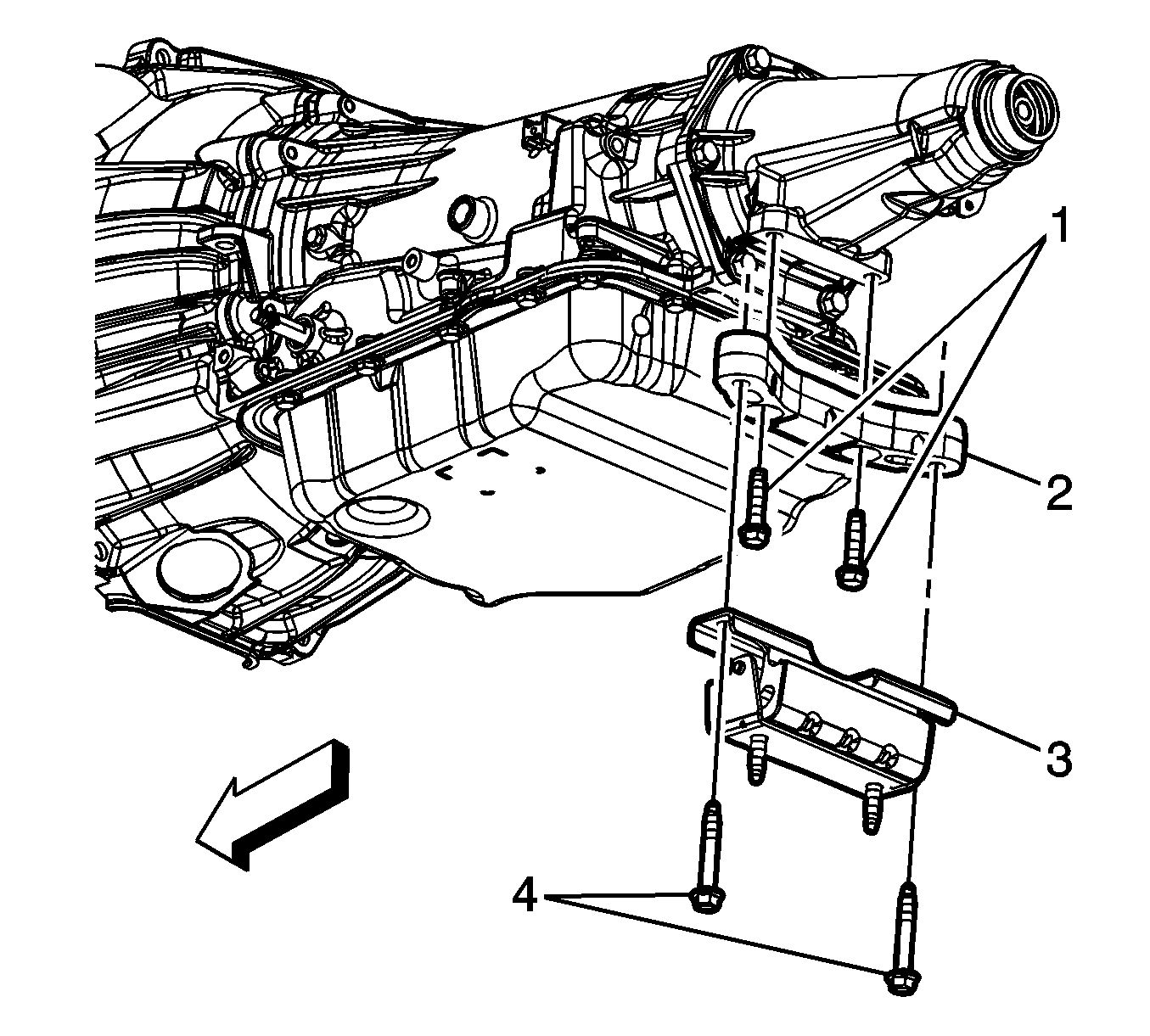 1
2
3
4