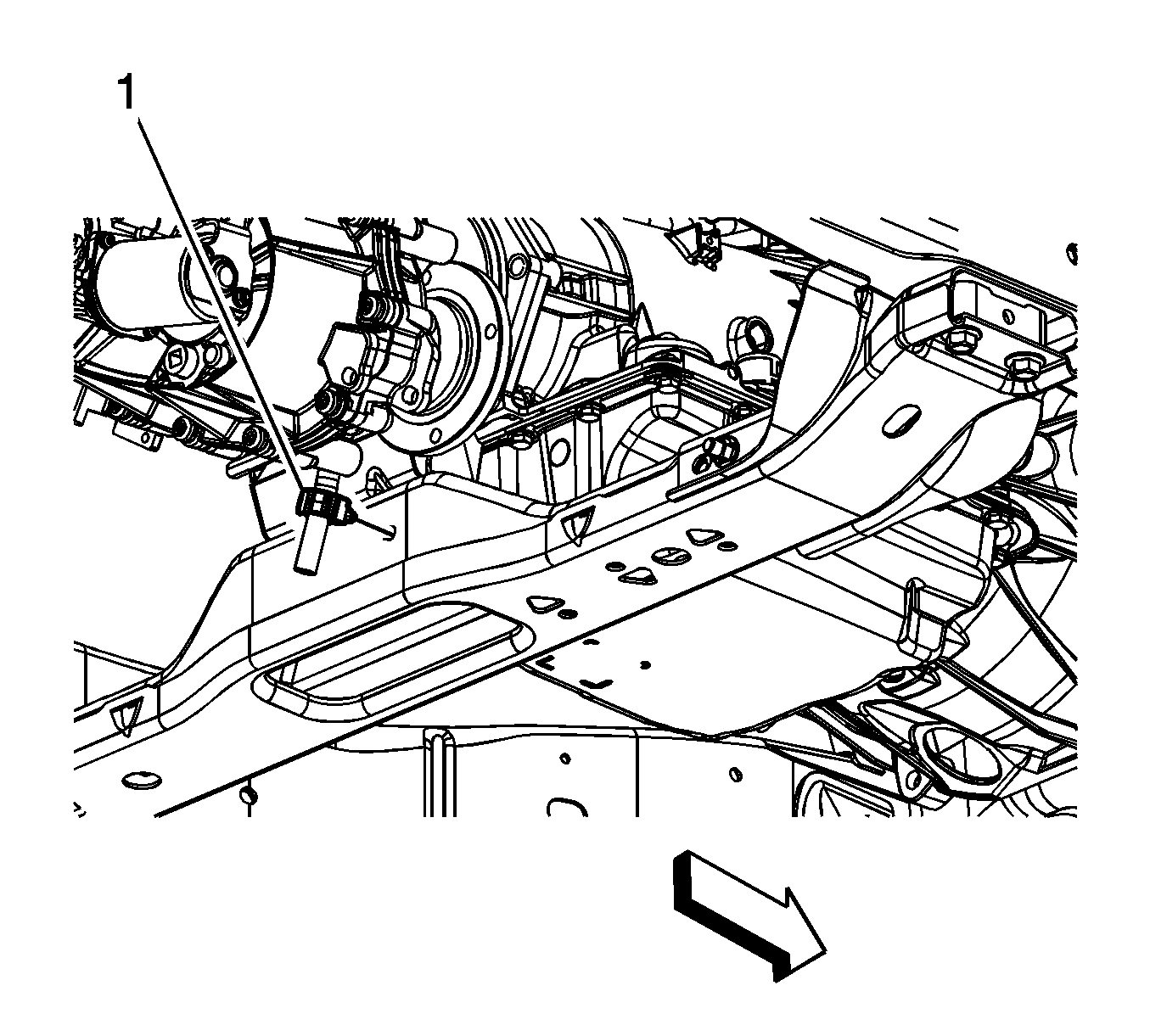 1