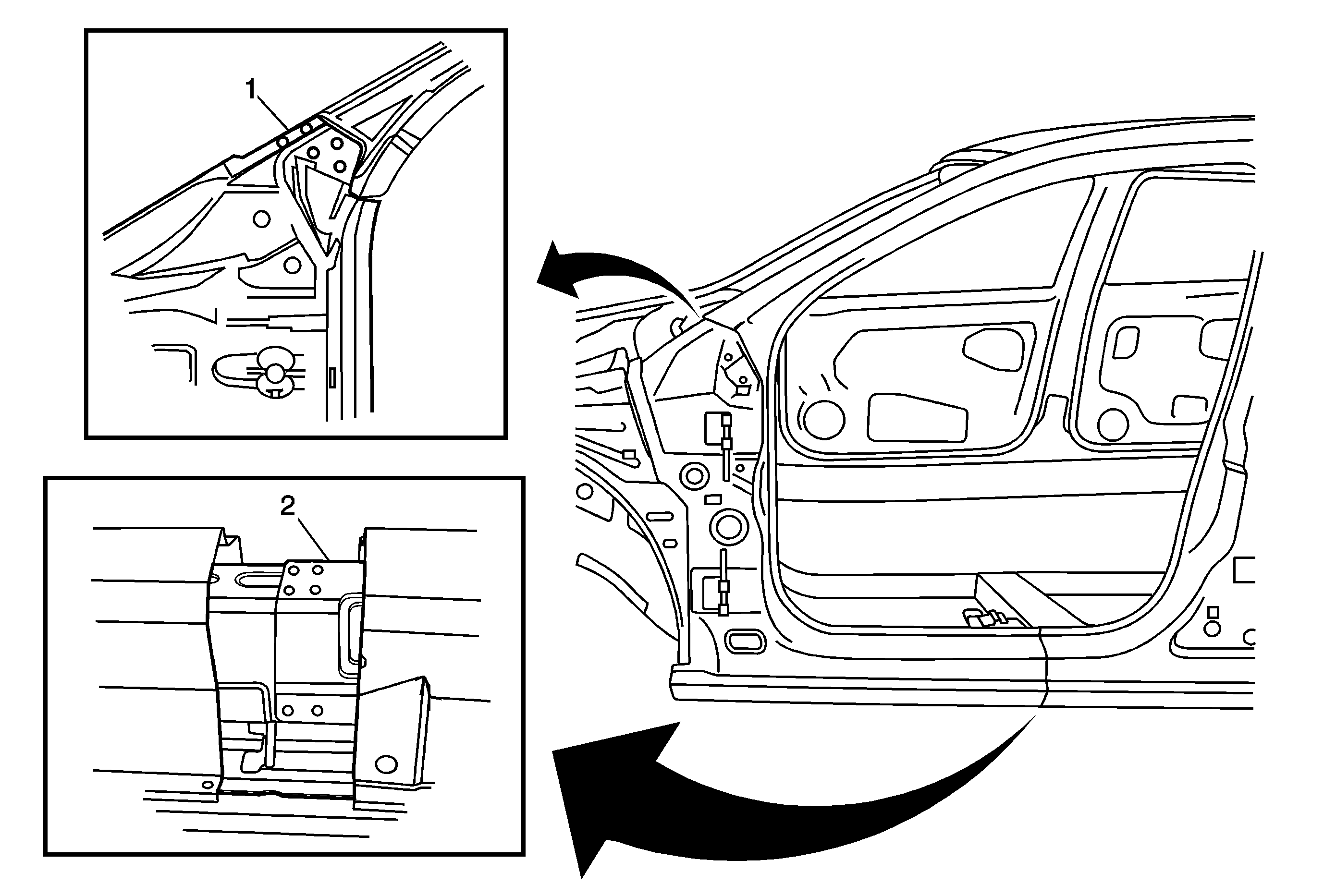 1

2