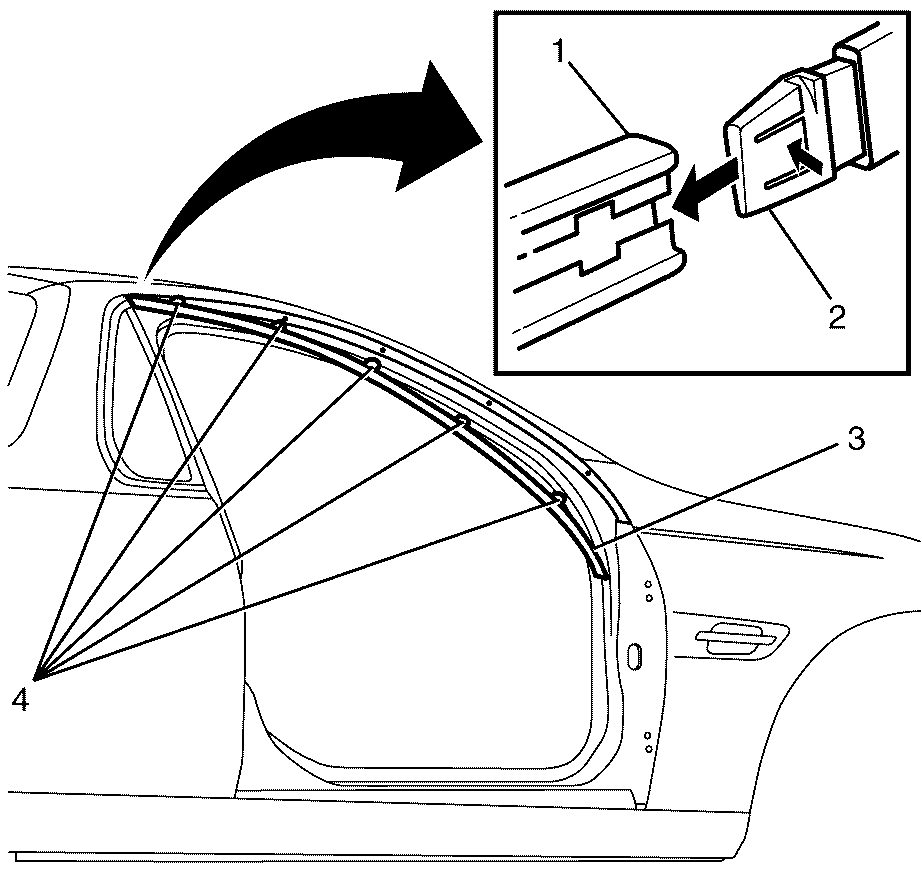 1
2
3
4