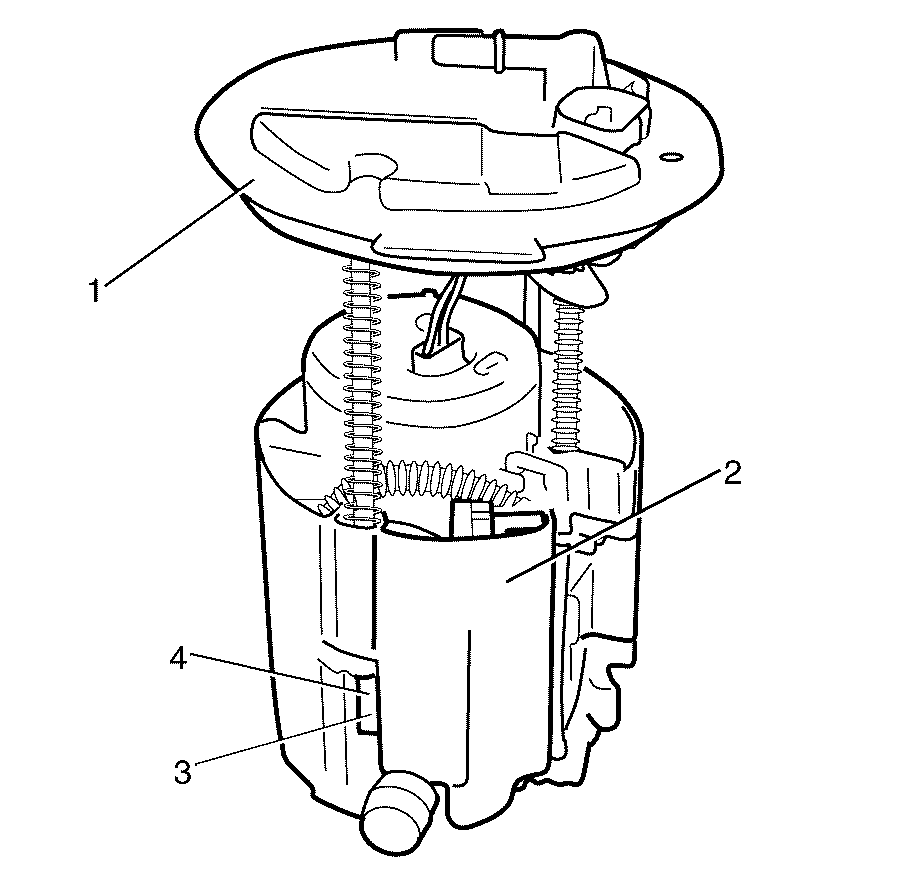 1
2
4
3