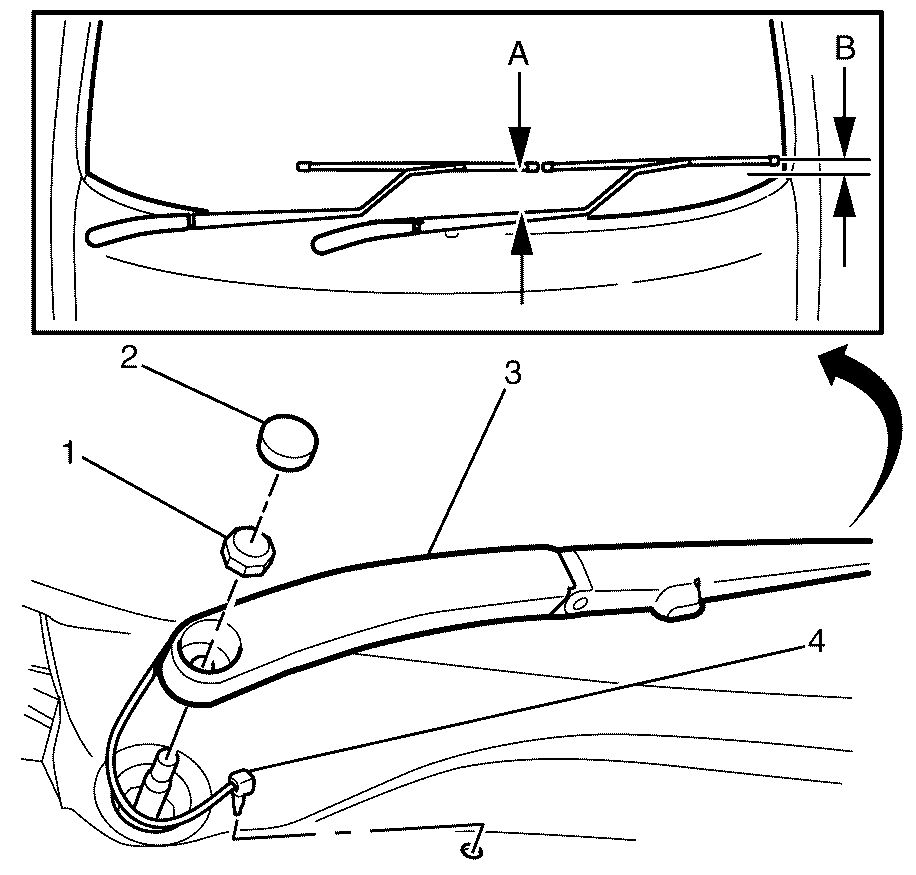 A
B
2
3
1
4