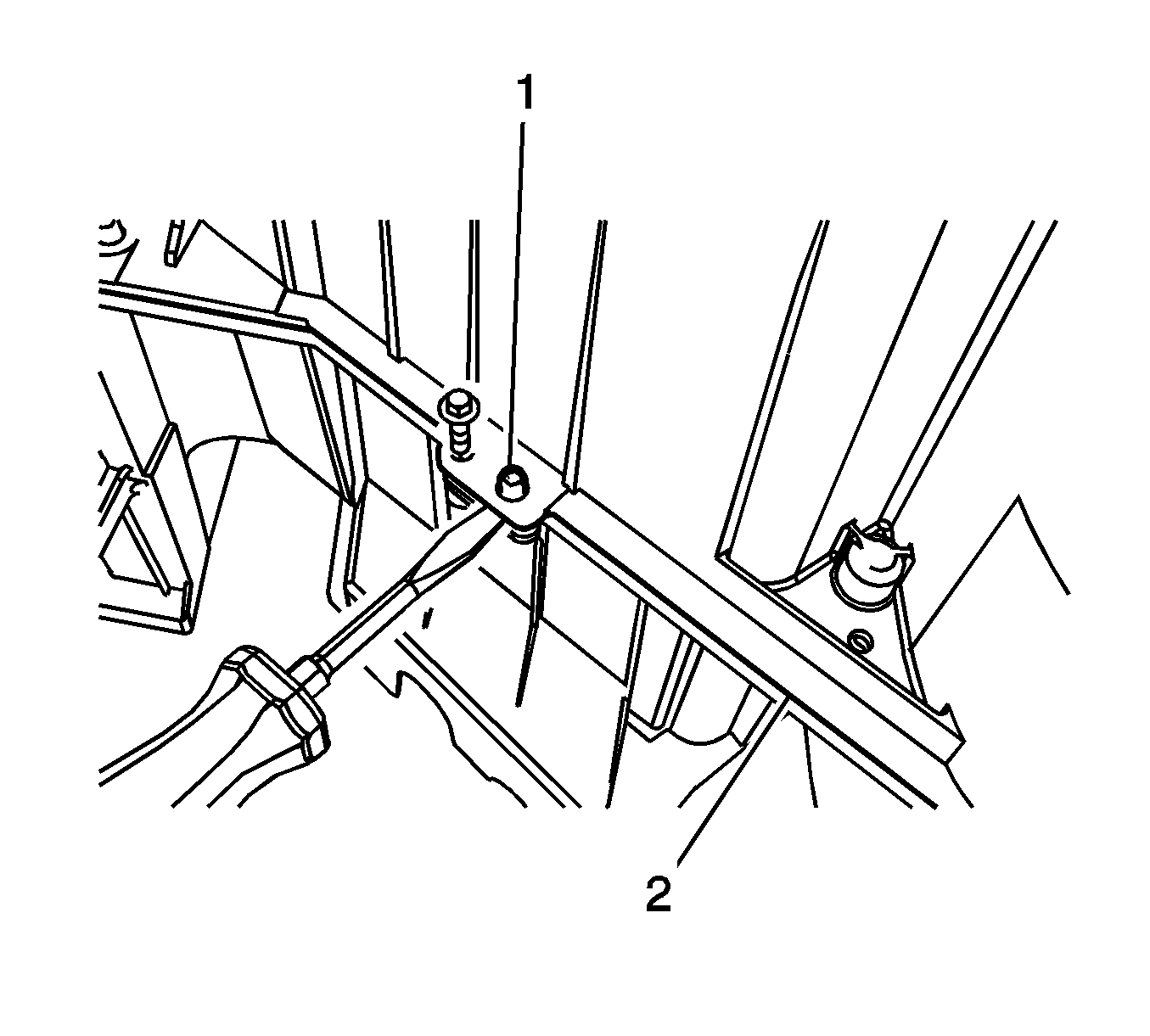 1
2