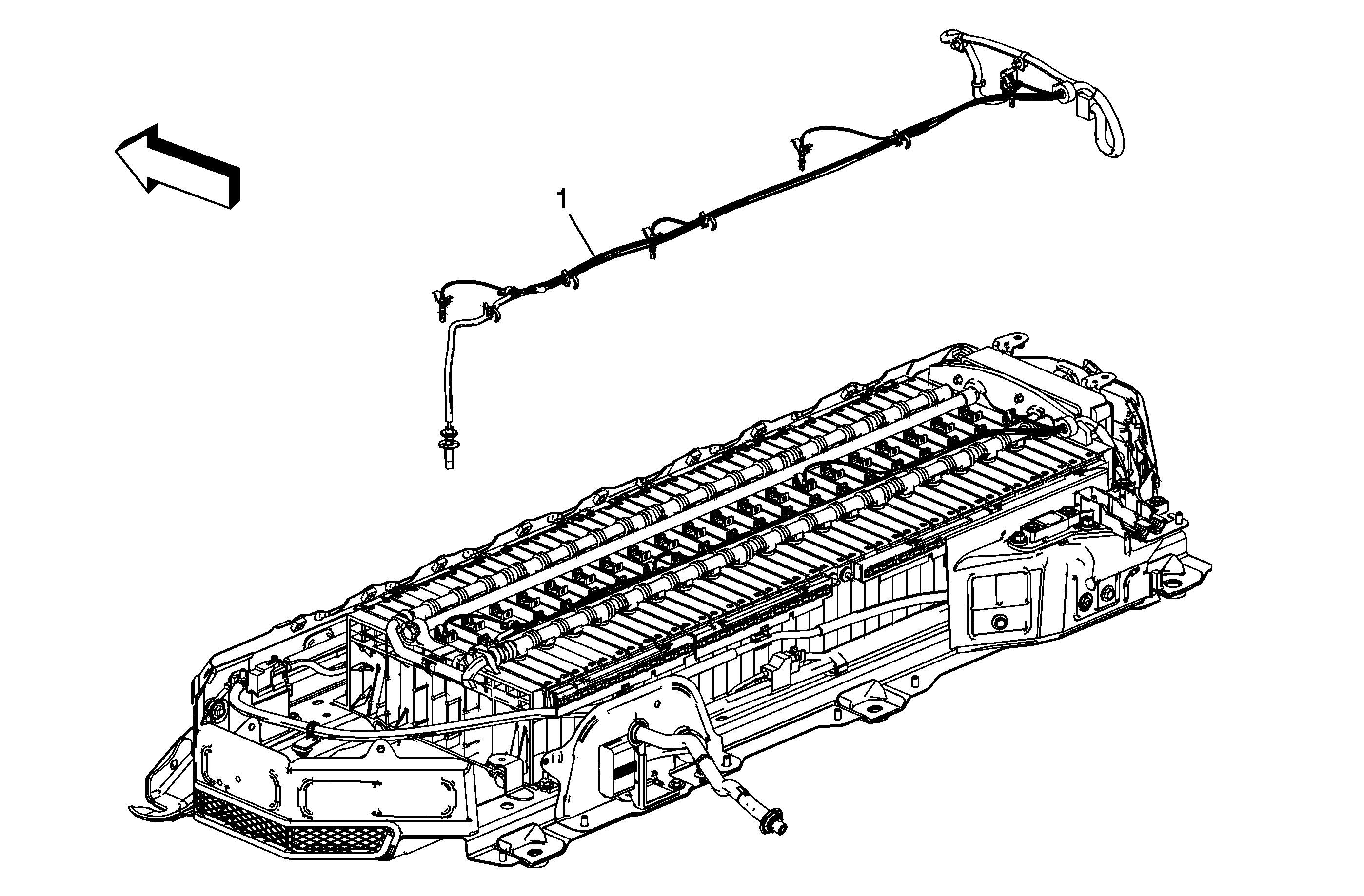 1