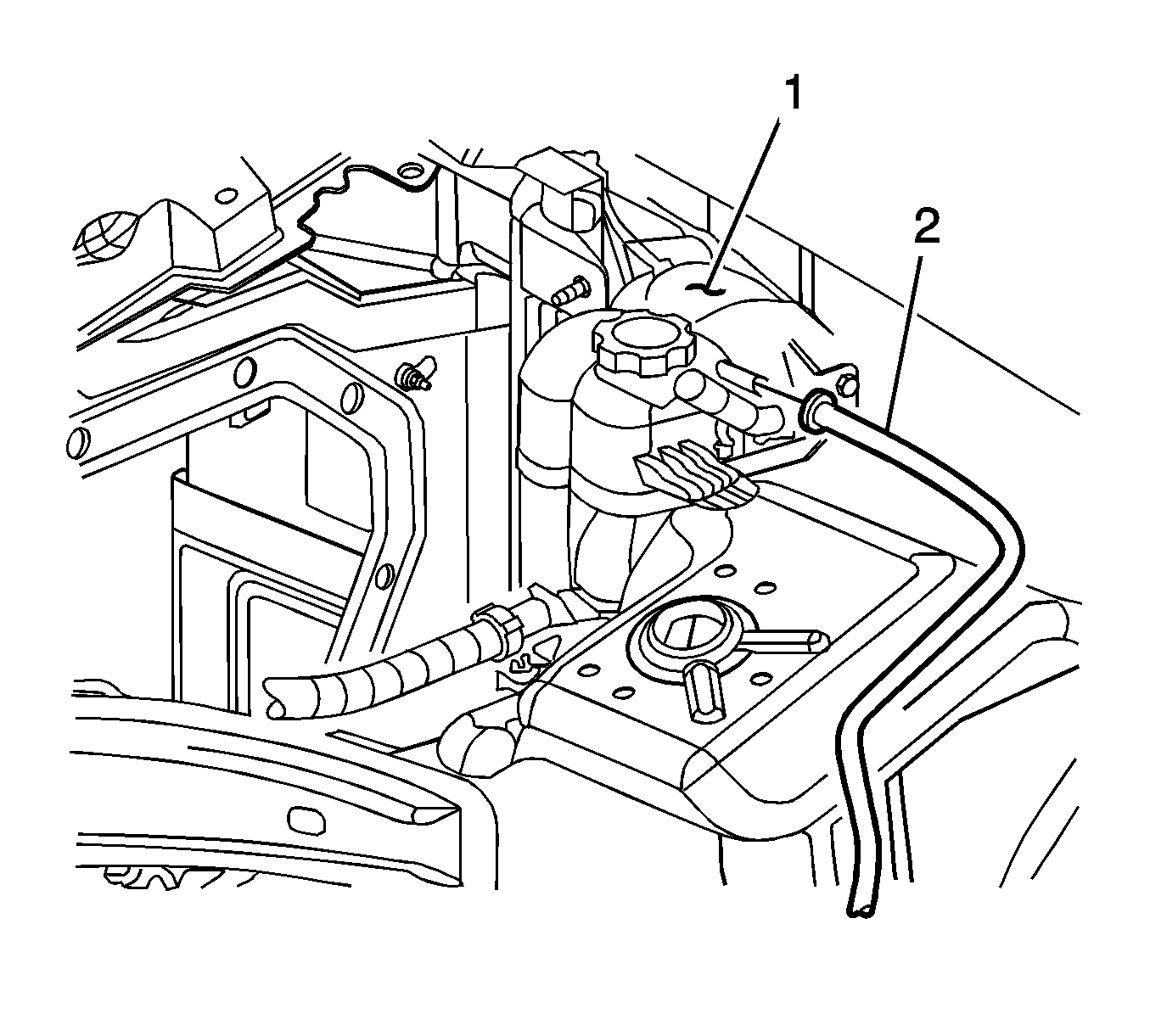 1
2